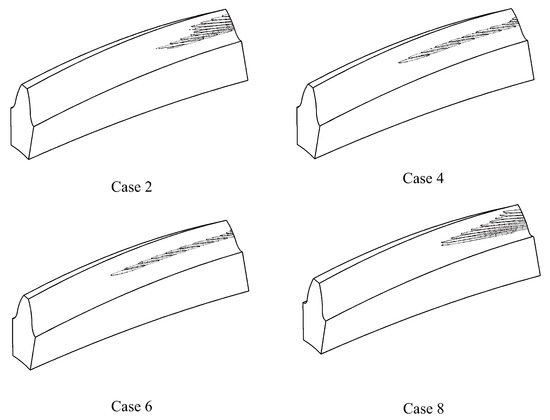 Case 2

Case 4

Case 6

Case 8