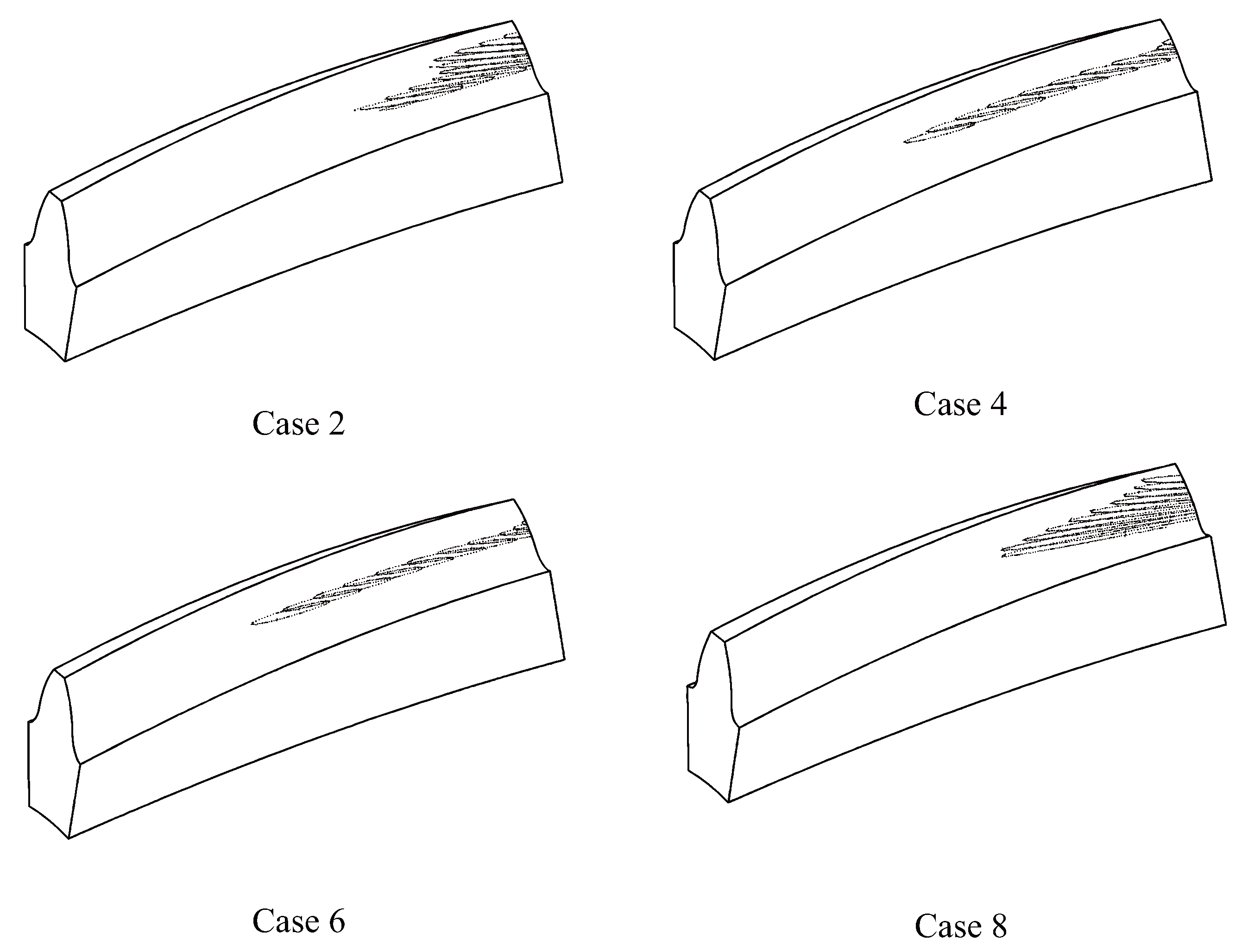 Case 2

Case 4

Case 6

Case 8