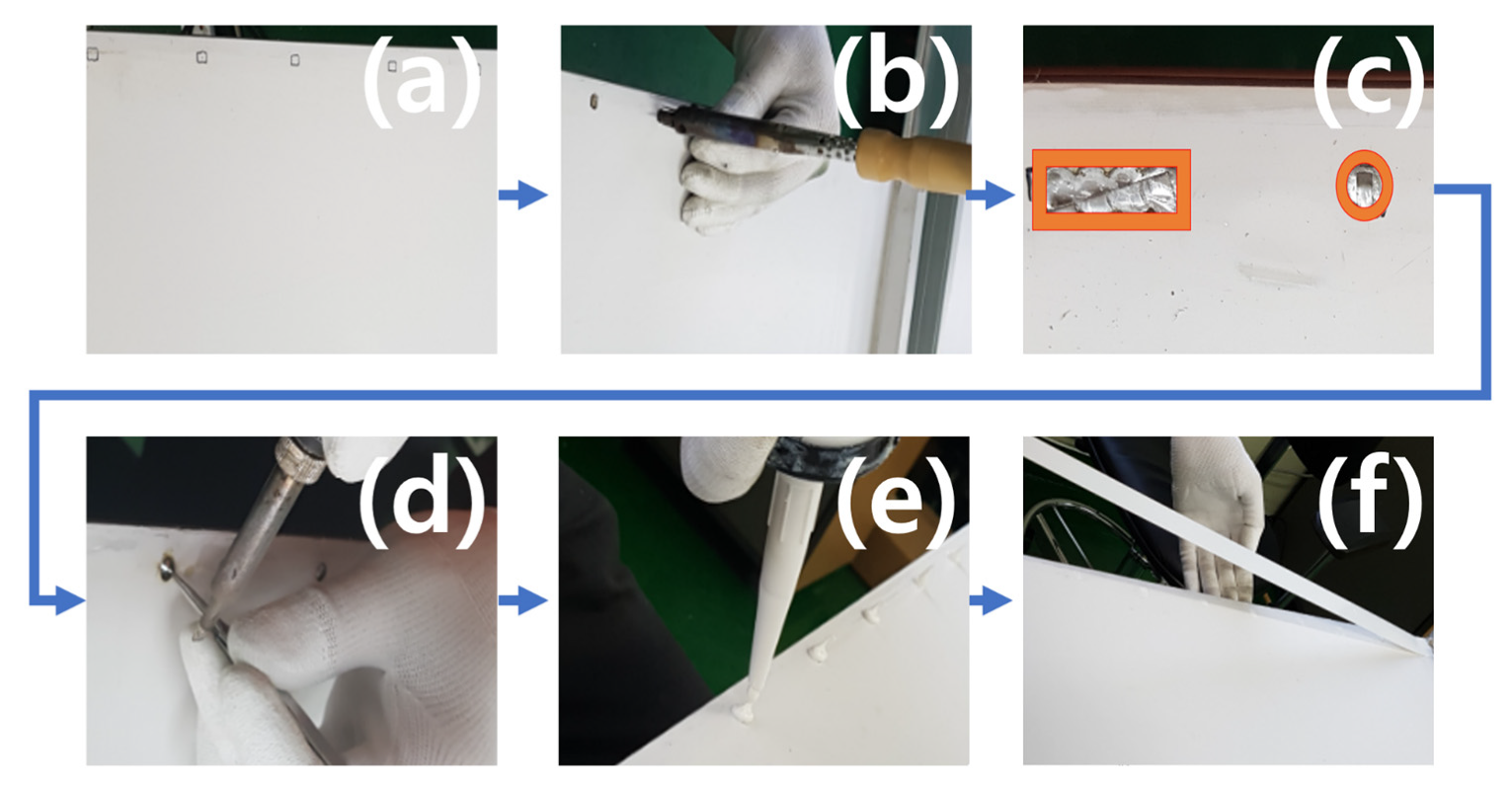 (a)
(b)
(c)
(d)
(e)
(f)