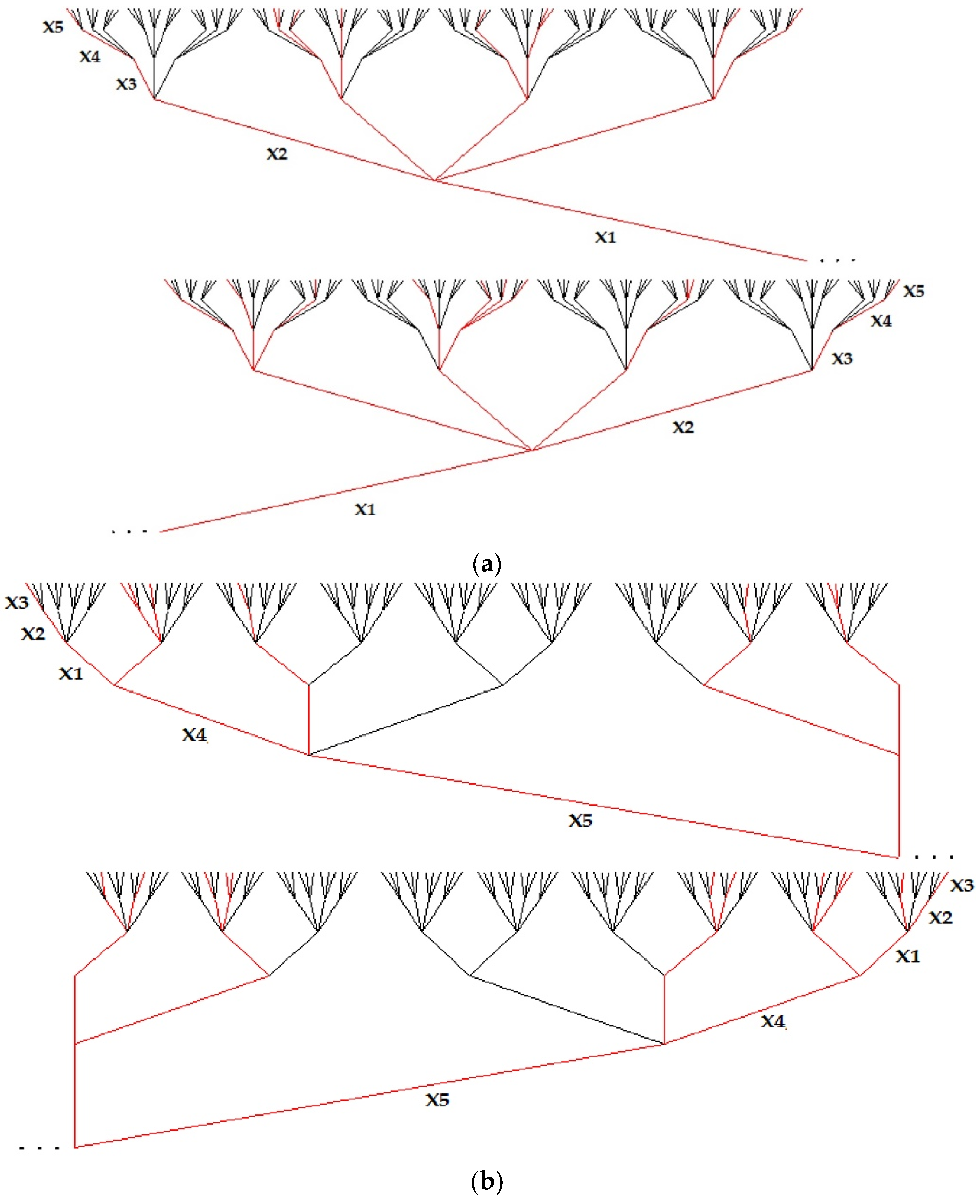 X5
X4
X3
X2
X1
. . .
X5
X4
X3
X2
X1
. . .
(a)
X3
X2
X1
X4
X5
. . .
X3
X2
X1
X4
X5
. . .
(b)