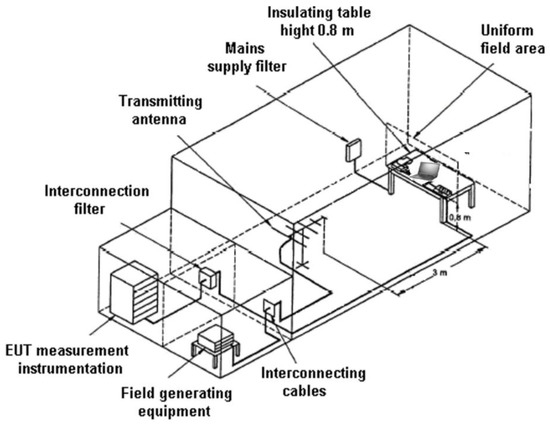 Insulating table hight 0.8 m

Uniform field area

Mains supply filter

Transmitting antenna

Interconnection filter

0,8 m

3 m

EUT measurement instrumentation

Field generating equipment

Interconnecting cables