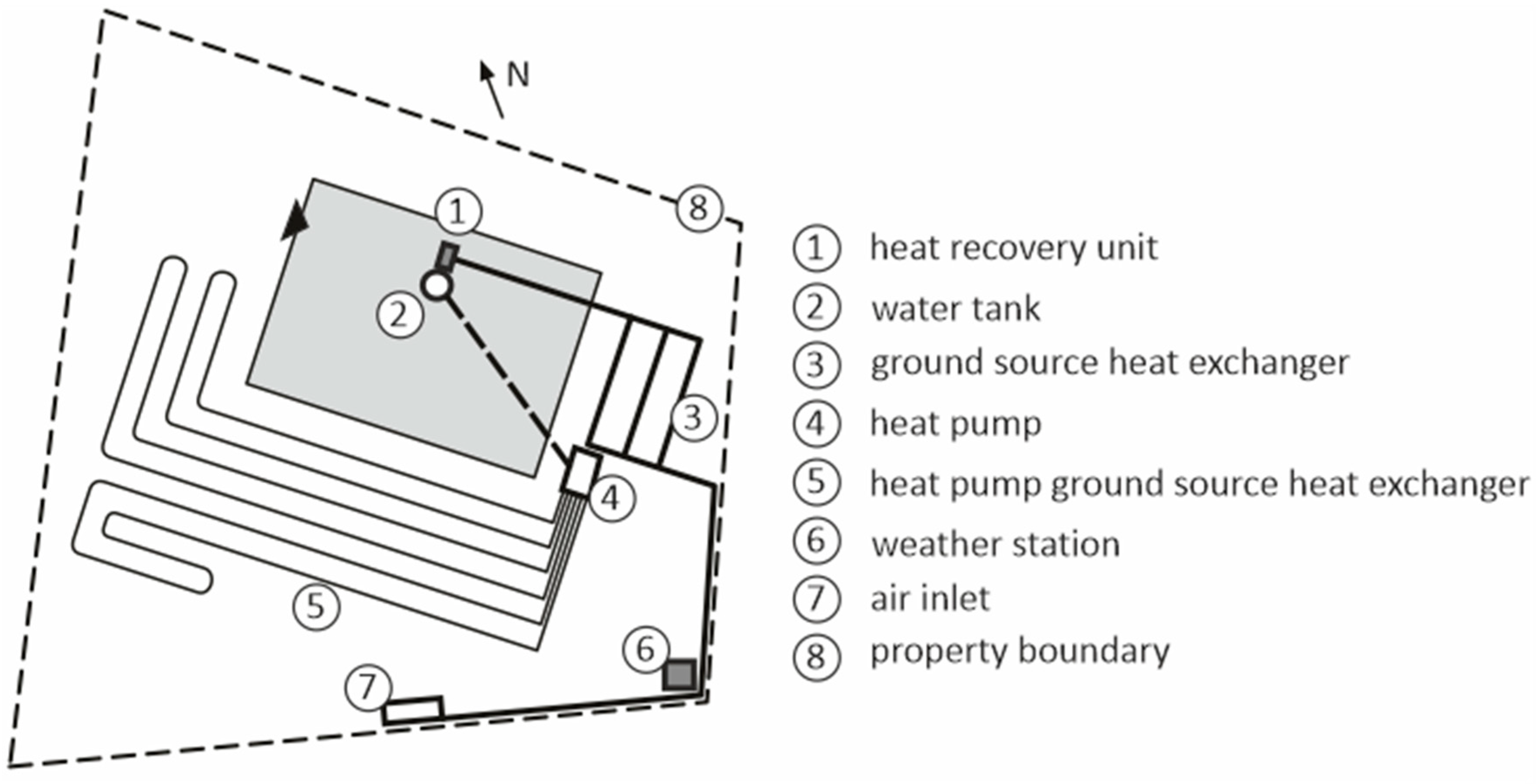 N

1
8
2
3
4
5
6
7

1 heat recovery unit
2 water tank
3 ground source heat exchanger
4 heat pump
5 heat pump ground source heat exchanger
6 weather station
7 air inlet
8 property boundary