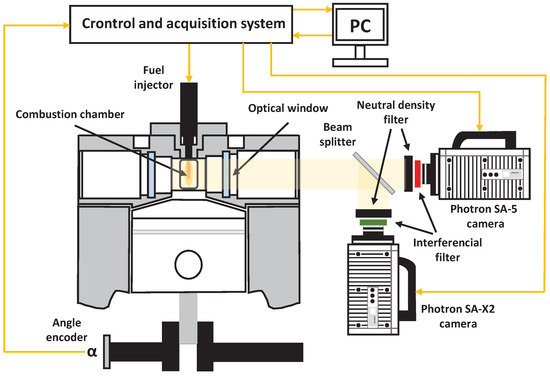 Crontrol and acquisition system

PC

Fuel injector

Combustion chamber

Optical window

Neutral density filter

Beam splitter

Photron SA-5 camera

Interferencial filter

Photron SA-X2 camera

Angle encoder

α