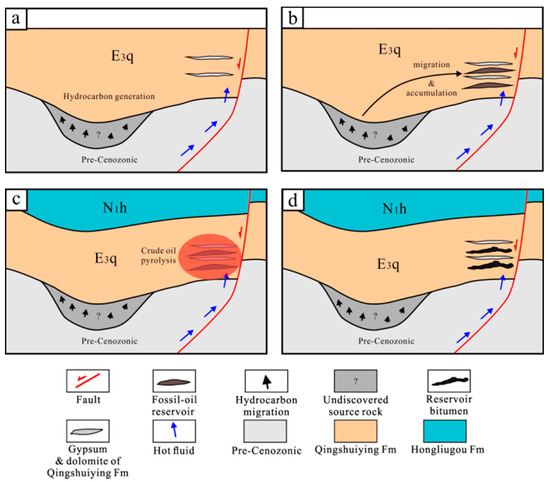 a

$E_3q$

Hydrocarbon generation

?

Pre-Cenozonic

b

$E_3q$

migration

&

accumulation

?

Pre-Cenozonic

c

$N_1h$

$E_3q$

Crude oil pyrolysis

?

Pre-Cenozonic

d

$N_1h$

$E_3q$

?

Pre-Cenozonic

Fault

Fossil-oil reservoir

Hydrocarbon migration

?

Undiscovered source rock

Reservoir bitumen

Gypsum & dolomite of Qingshuiying Fm

Hot fluid

Pre-Cenozonic

Qingshuiying Fm

Hongliugou Fm