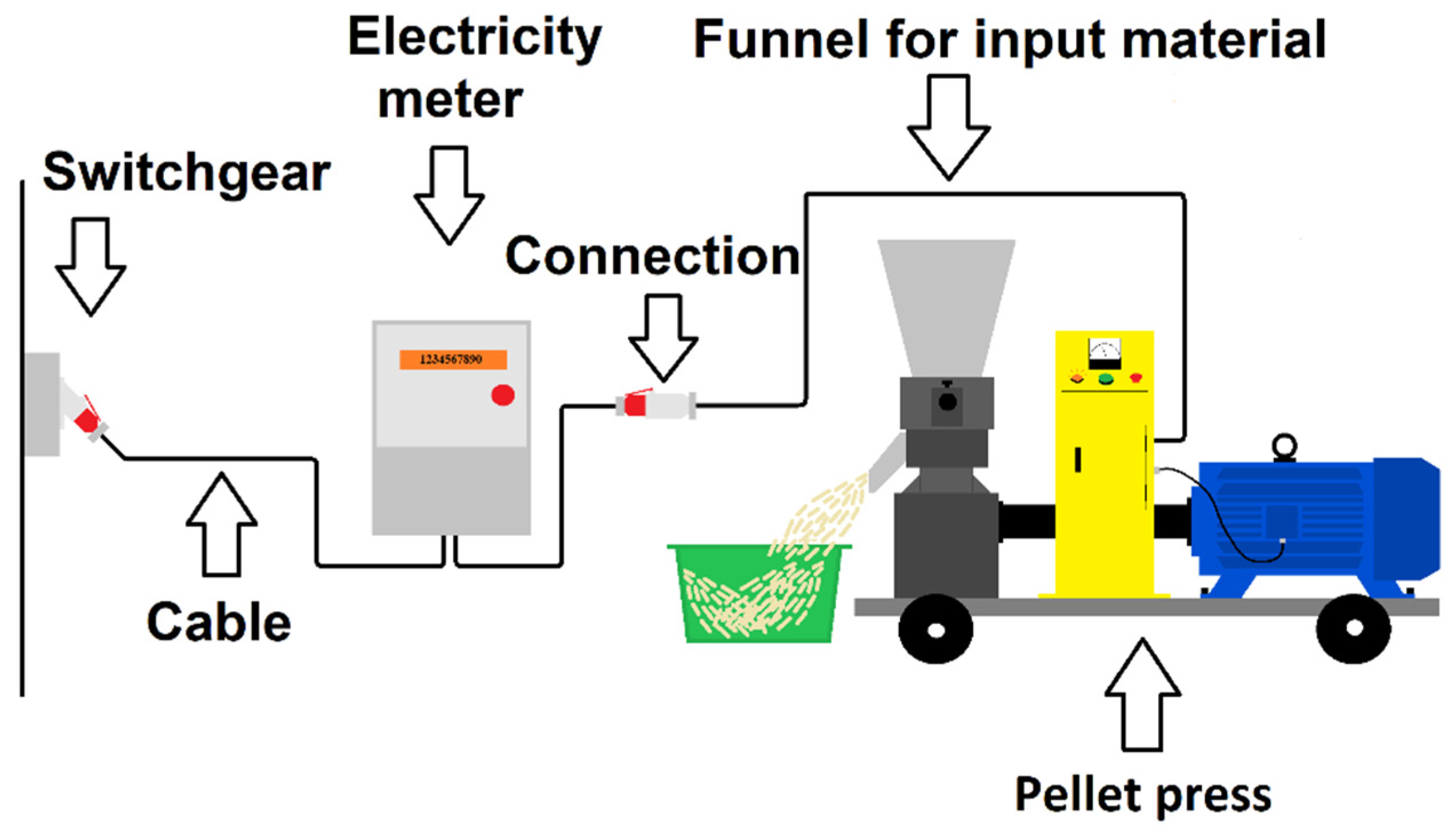 Electricity meter

Funnel for input material

Switchgear

Connection

1234567890

Cable

Pellet press