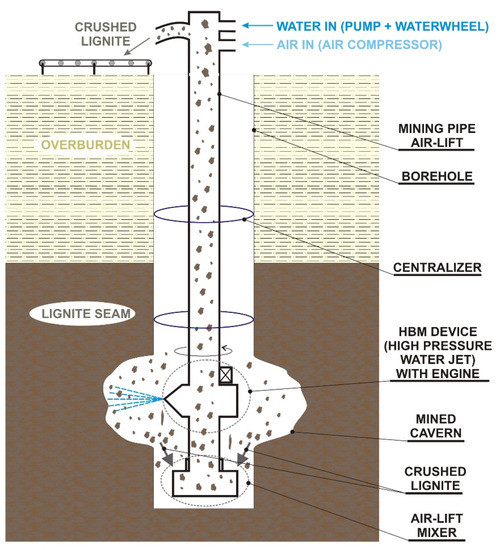 CRUSHED LIGNITE

WATER IN (PUMP + WATERWHEEL)

AIR IN (AIR COMPRESSOR)

OVERBURDEN

MINING PIPE AIR-LIFT

BOREHOLE

CENTRALIZER

LIGNITE SEAM

HBM DEVICE (HIGH PRESSURE WATER JET) WITH ENGINE

MINED CAVERN

CRUSHED LIGNITE

AIR-LIFT MIXER