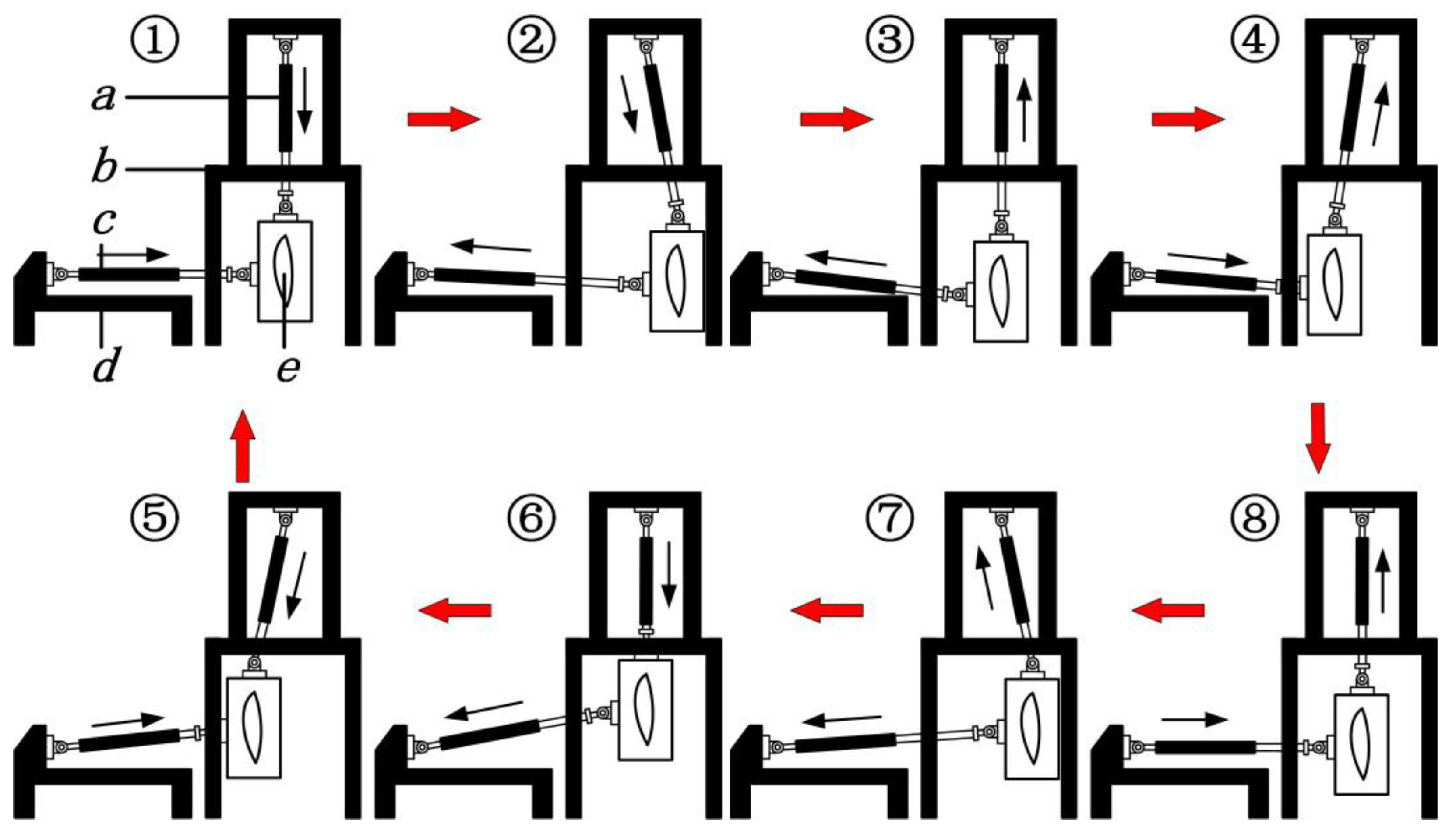 ①
a
b
c
d
e
②
③
④
⑤
⑥
⑦
⑧