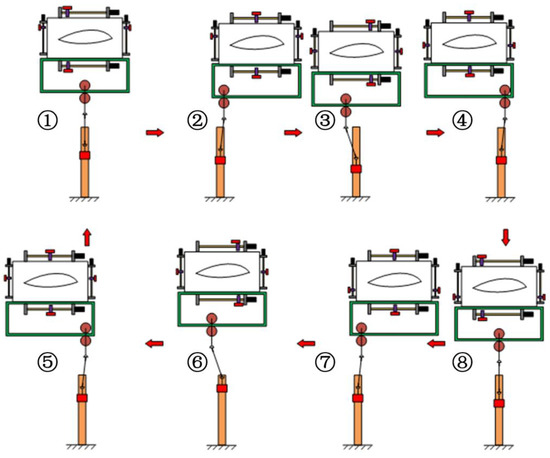 ①
②
③
④
⑤
⑥
⑦
⑧