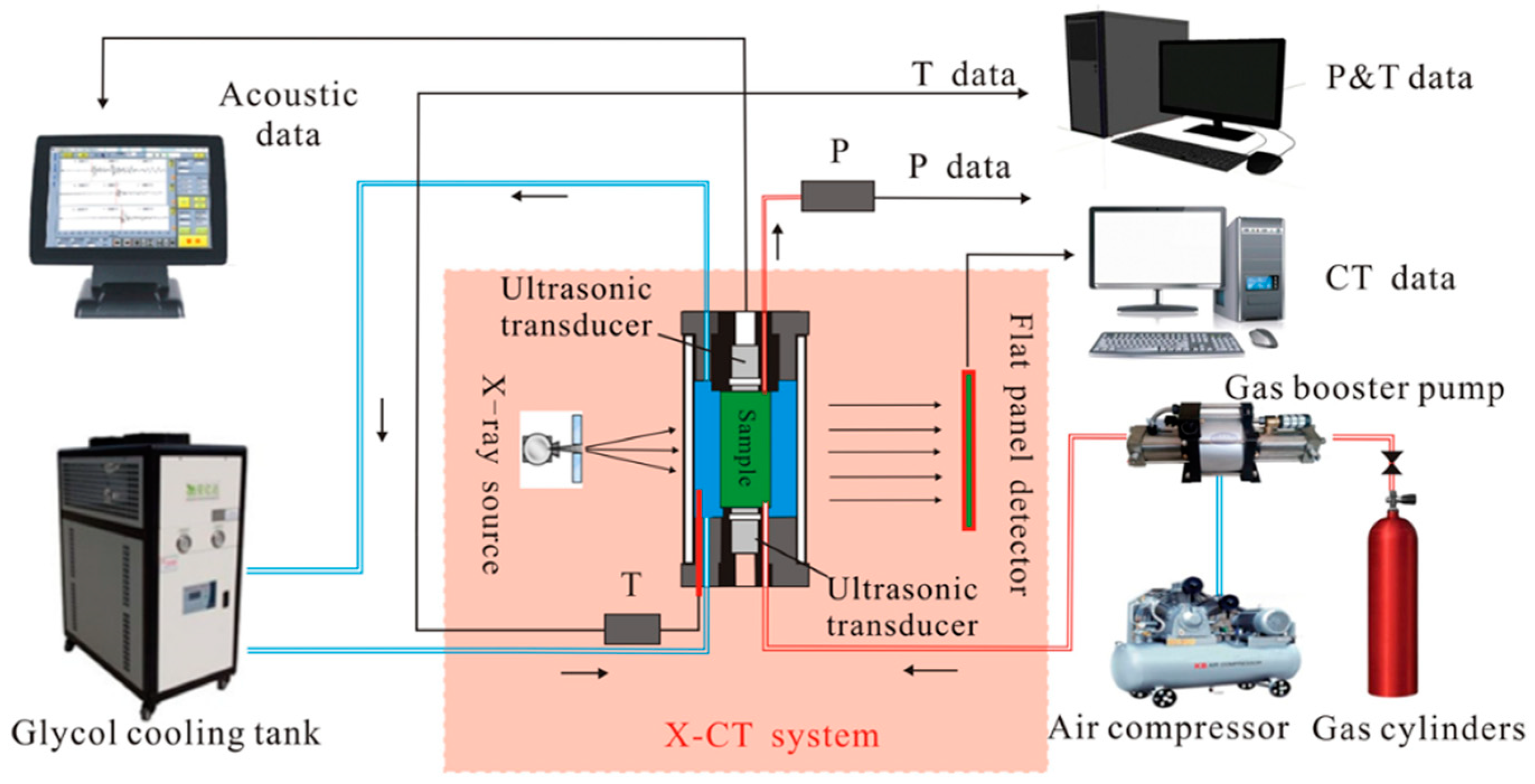 Acoustic data

T data

P&T data

P

P data

CT data

Ultrasonic transducer

X-ray source

Sample

Flat panel detector

Gas booster pump

T

Ultrasonic transducer

Glycol cooling tank

X-CT system

Air compressor

Gas cylinders