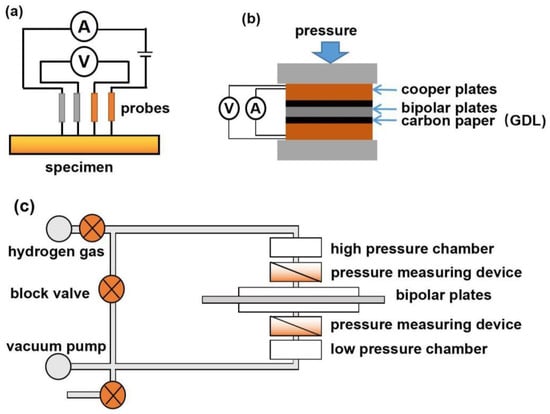 (a)

A

V

probes

specimen

(b)

pressure

V A

cooper plates
bipolar plates
carbon paper (GDL)

(c)

hydrogen gas

block valve

vacuum pump

high pressure chamber
pressure measuring device
bipolar plates
pressure measuring device
low pressure chamber