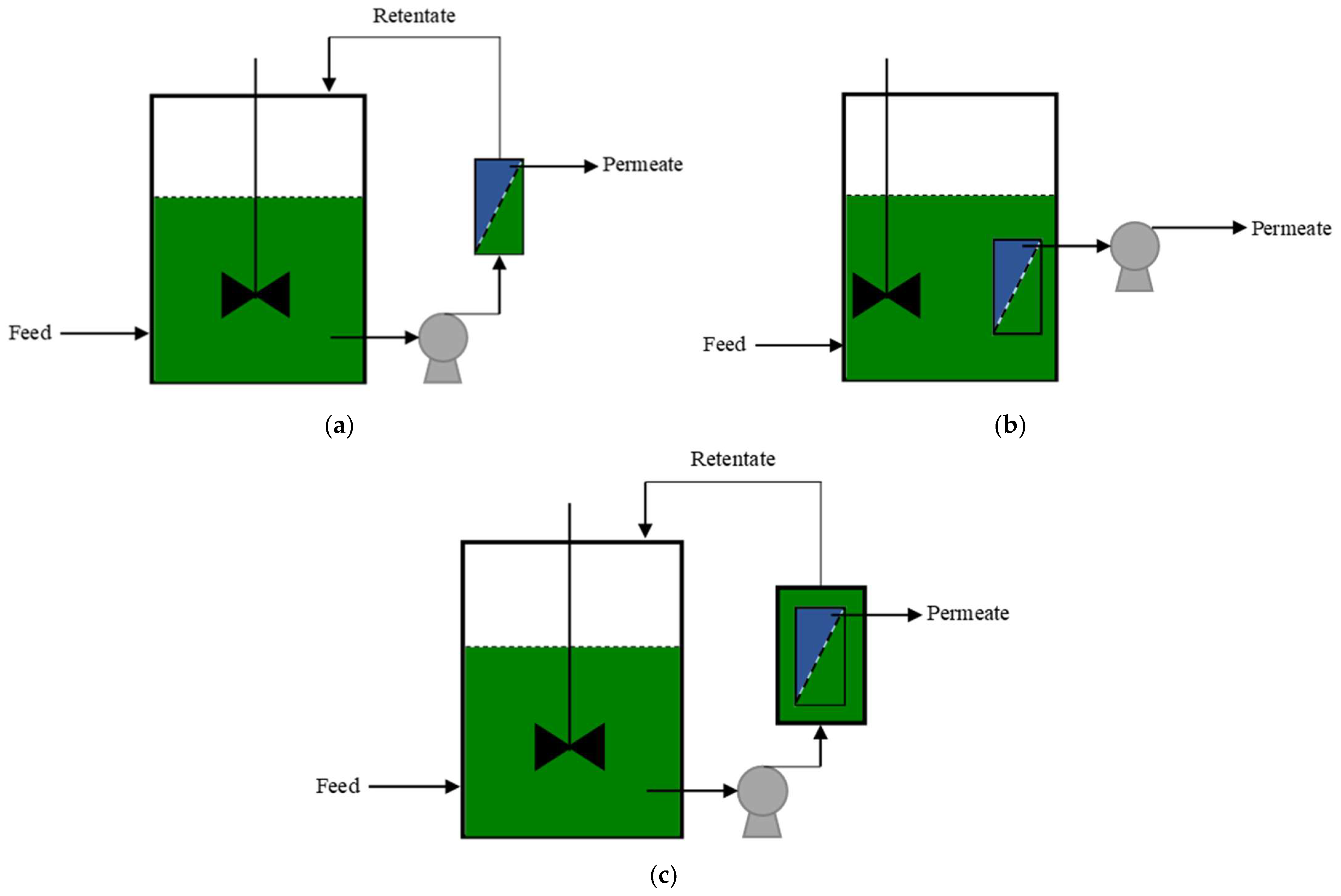 Retentate
Permeate
Feed
(a)

Permeate
Feed
(b)

Retentate
Permeate
Feed
(c)