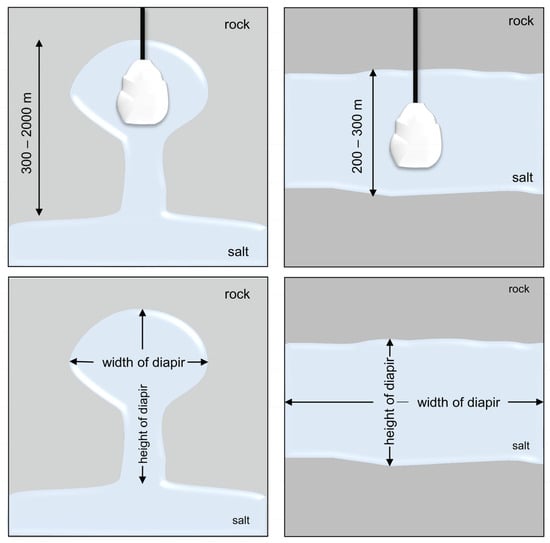 rock

300 – 2000 m

salt

rock

200 – 300 m

salt

rock

width of diapir

height of diapir

salt

rock

height of diapir

width of diapir

salt