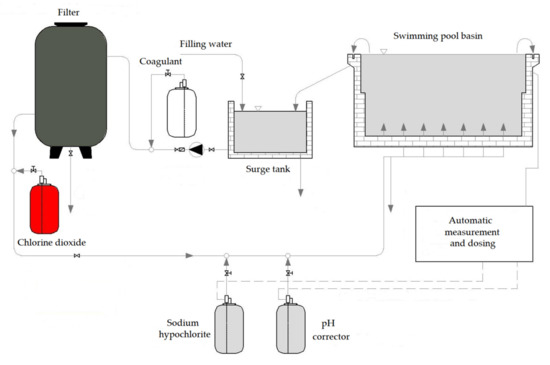 Filter

Filling water

Coagulant

Swimming pool basin

Surge tank

Chlorine dioxide

Automatic measurement and dosing

Sodium hypochlorite

pH corrector