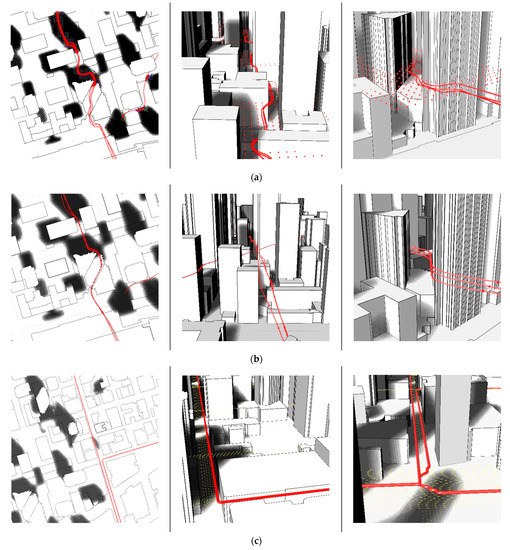 (a)

(b)

(c)