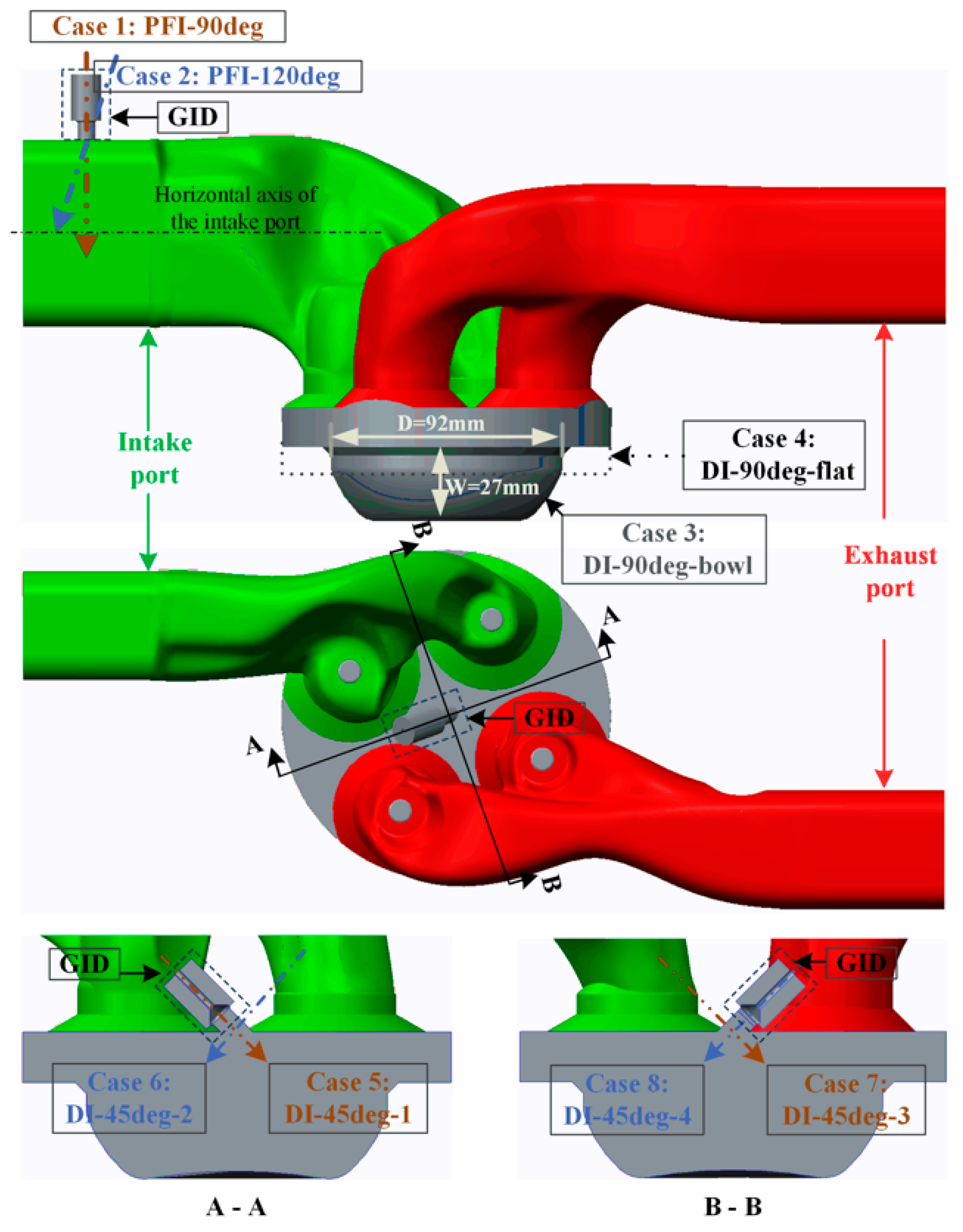 Case 1: PFI-90deg

Case 2: PFI-120deg

GID

Horizontal axis of the intake port

Intake port

D=92mm

W=27mm

Case 4: DI-90deg-flat

Case 3: DI-90deg-bowl

Exhaust port

B

A

GID

A

B

GID

Case 6: DI-45deg-2

Case 5: DI-45deg-1

GID

Case 8: DI-45deg-4

Case 7: DI-45deg-3

A - A

B - B