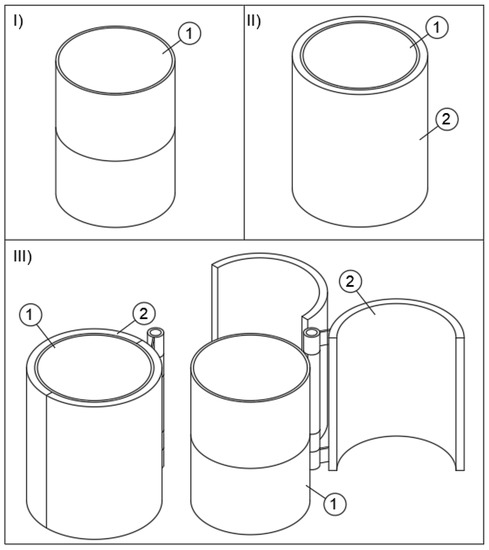 I)
1

II)
1
2

III)
1
2
2
1