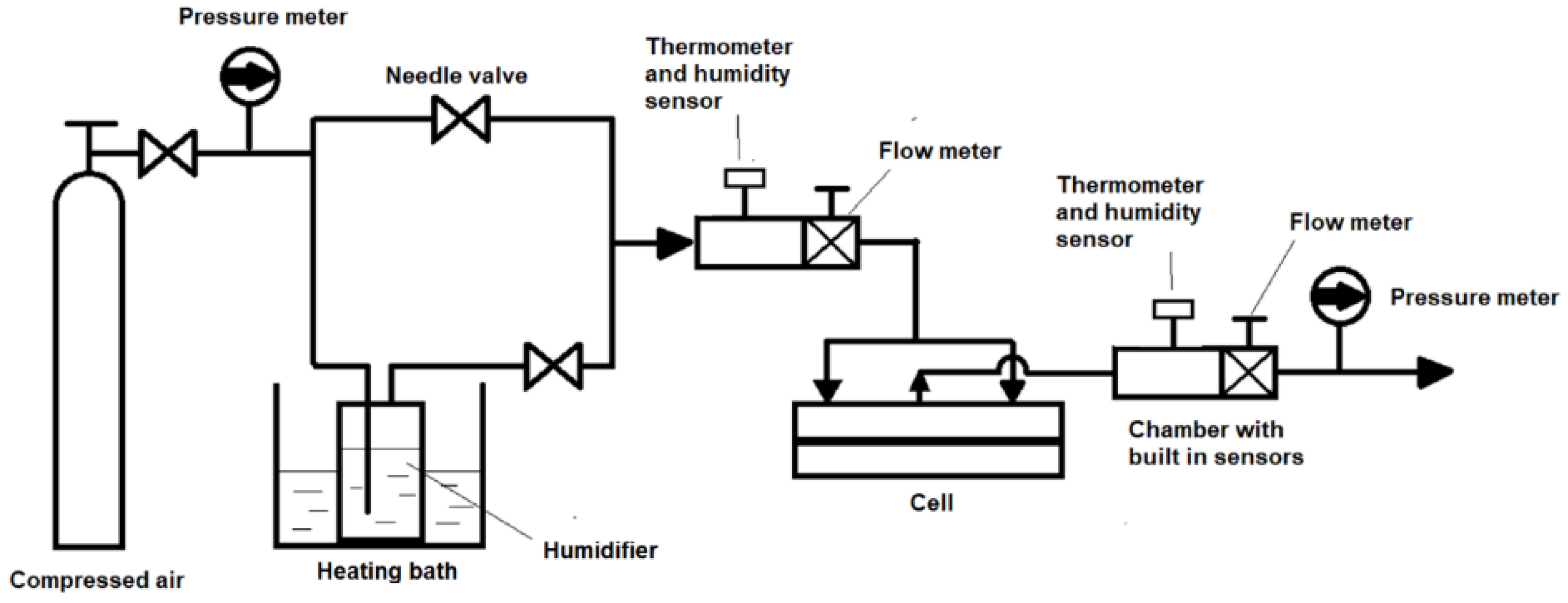 Pressure meter

Needle valve

Thermometer and humidity sensor

Flow meter

Thermometer and humidity sensor

Flow meter

Pressure meter

Chamber with built in sensors

Cell

Humidifier

Heating bath

Compressed air