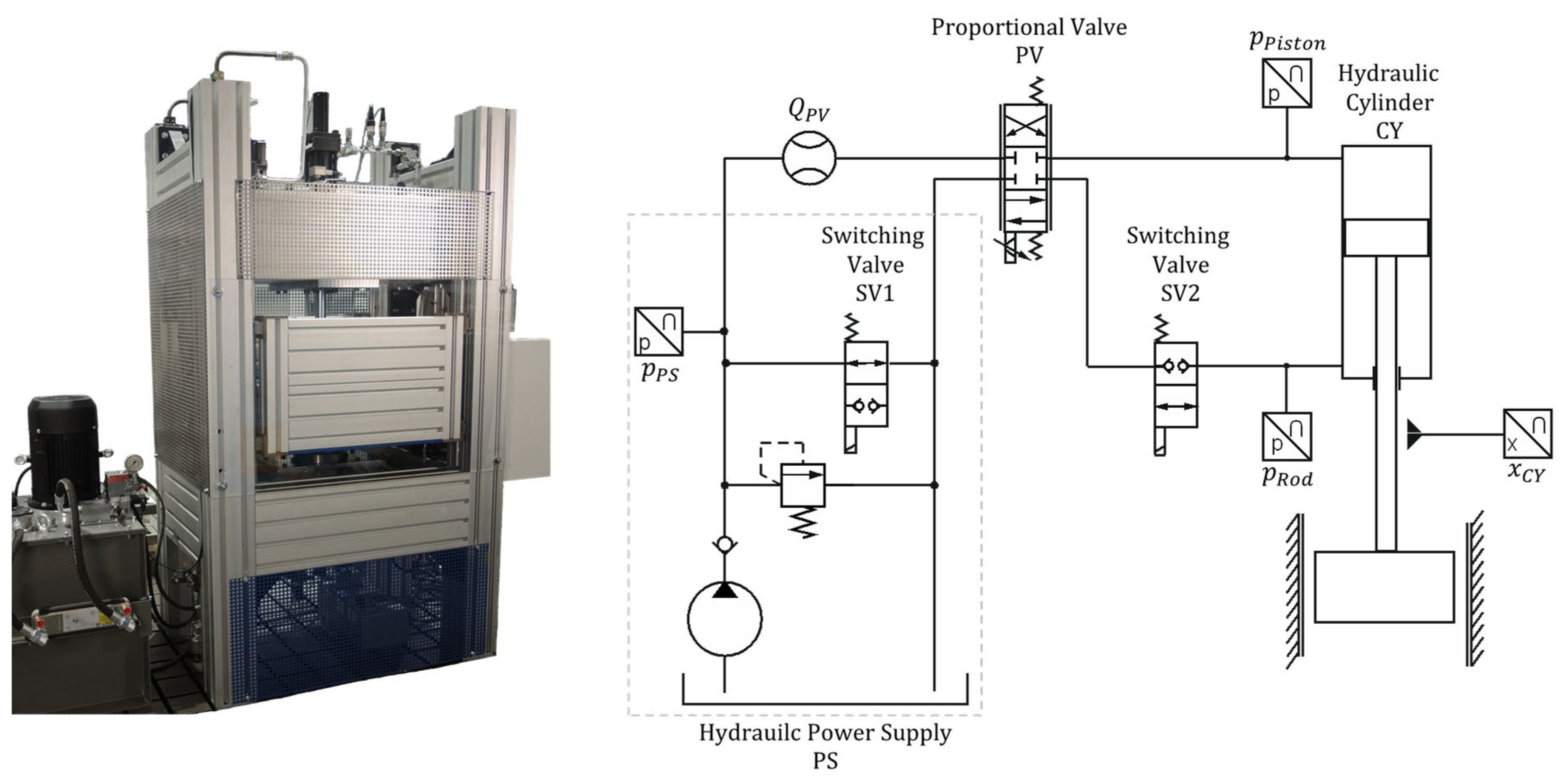 Proportional Valve
PV

$p_{Piston}$

p

Hydraulic
Cylinder
CY

$Q_{PV}$

Switching
Valve
SV1

Switching
Valve
SV2

p

$p_{PS}$

p

$p_{Rod}$

x

$x_{CY}$

Hydrauilc Power Supply
PS