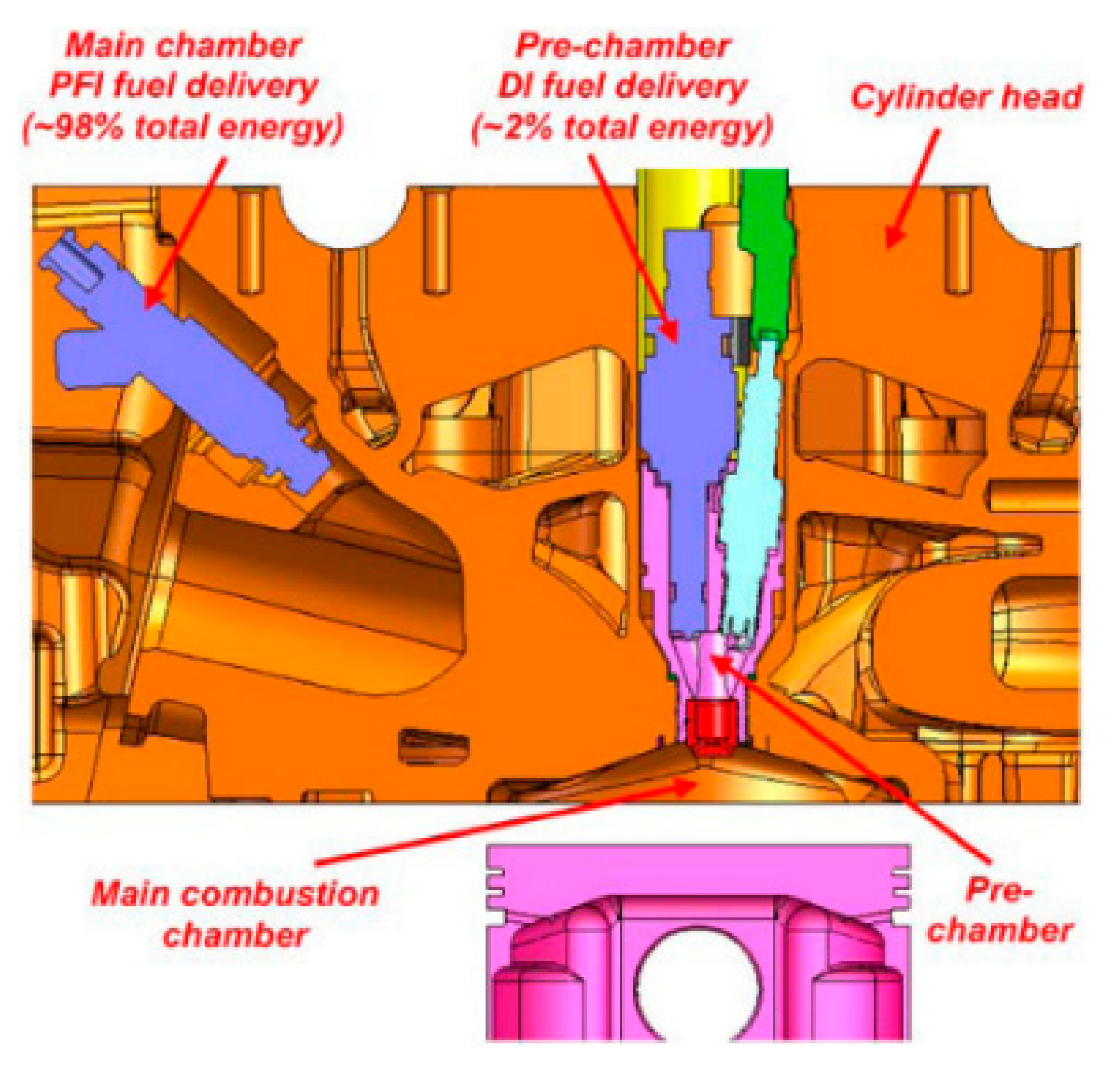 Main chamber
PFI fuel delivery
(~98% total energy)

Pre-chamber
DI fuel delivery
(~2% total energy)

Cylinder head

Main combustion chamber

Pre-chamber