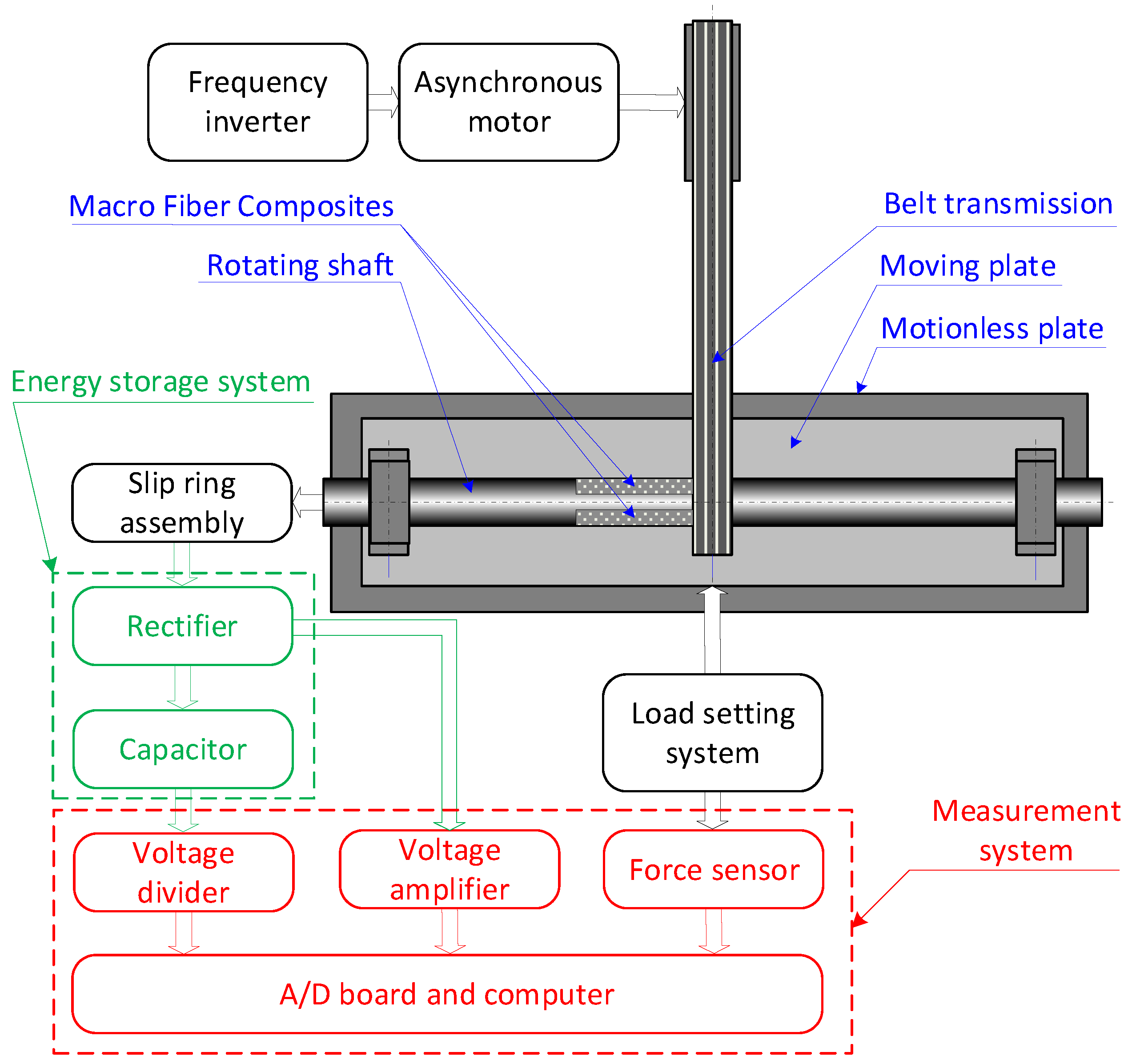 Frequency inverter

Asynchronous motor

Macro Fiber Composites

Belt transmission

Rotating shaft

Moving plate

Motionless plate

Energy storage system

Slip ring assembly

Rectifier

Capacitor

Load setting system

Measurement system

Voltage divider

Voltage amplifier

Force sensor

A/D board and computer