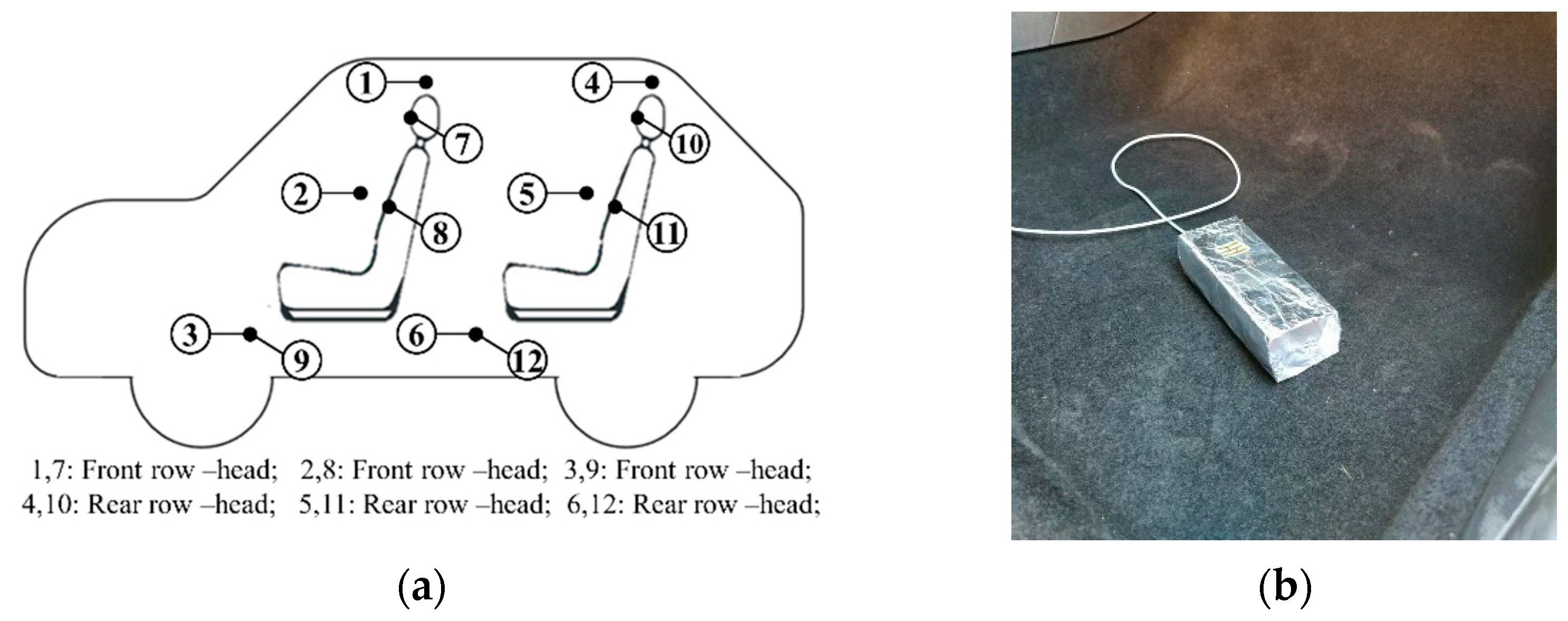 1
4
7
10
2
5
8
11
3
6
9
12

1,7: Front row –head; 2,8: Front row –head; 3,9: Front row –head;
4,10: Rear row –head; 5,11: Rear row –head; 6,12: Rear row –head;

(a)

(b)