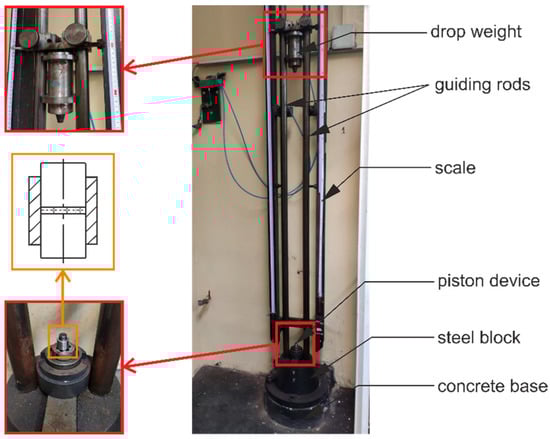 drop weight
guiding rods
scale
piston device
steel block
concrete base