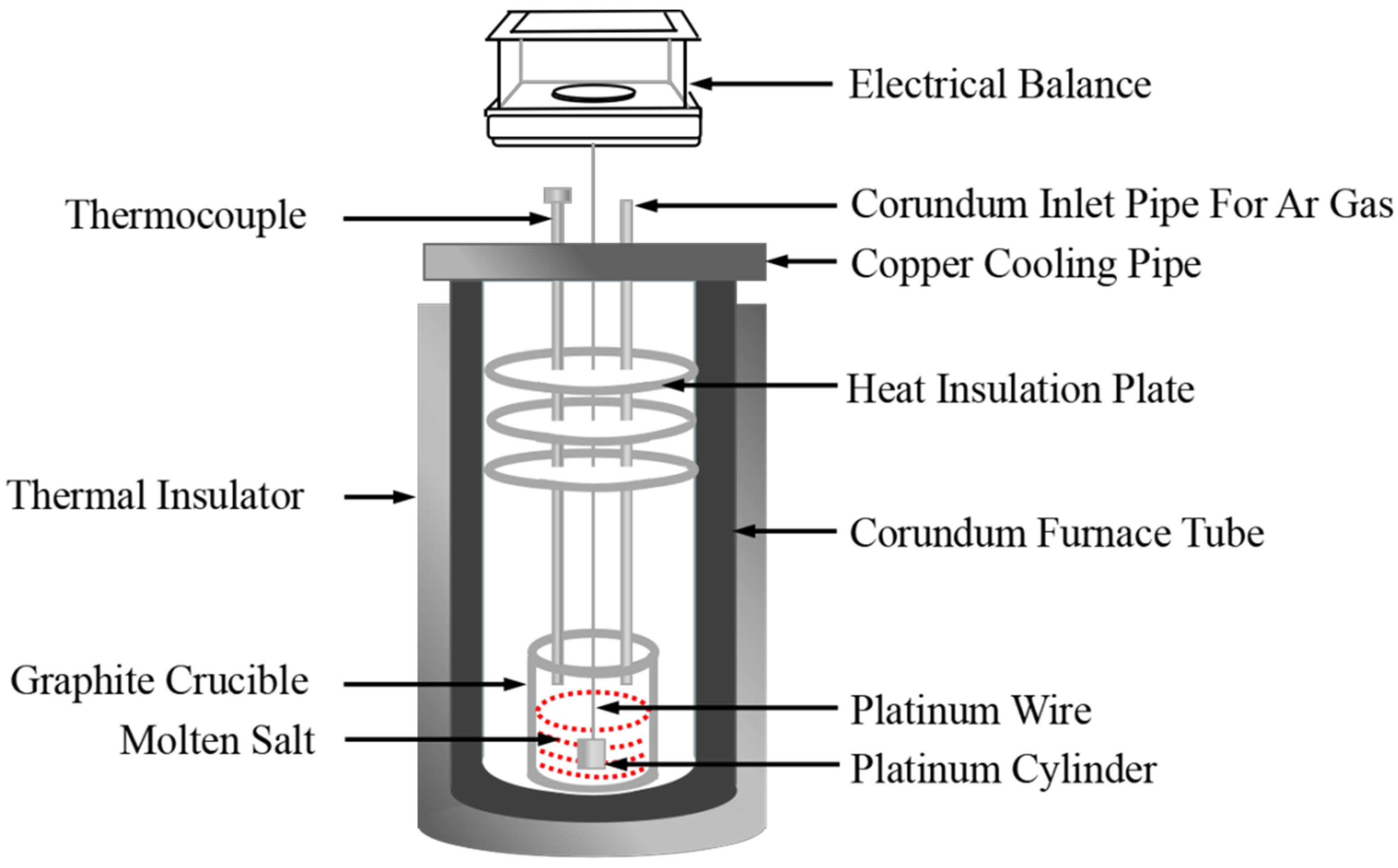 Electrical Balance

Thermocouple

Corundum Inlet Pipe For Ar Gas

Copper Cooling Pipe

Heat Insulation Plate

Thermal Insulator

Corundum Furnace Tube

Graphite Crucible

Molten Salt

Platinum Wire

Platinum Cylinder