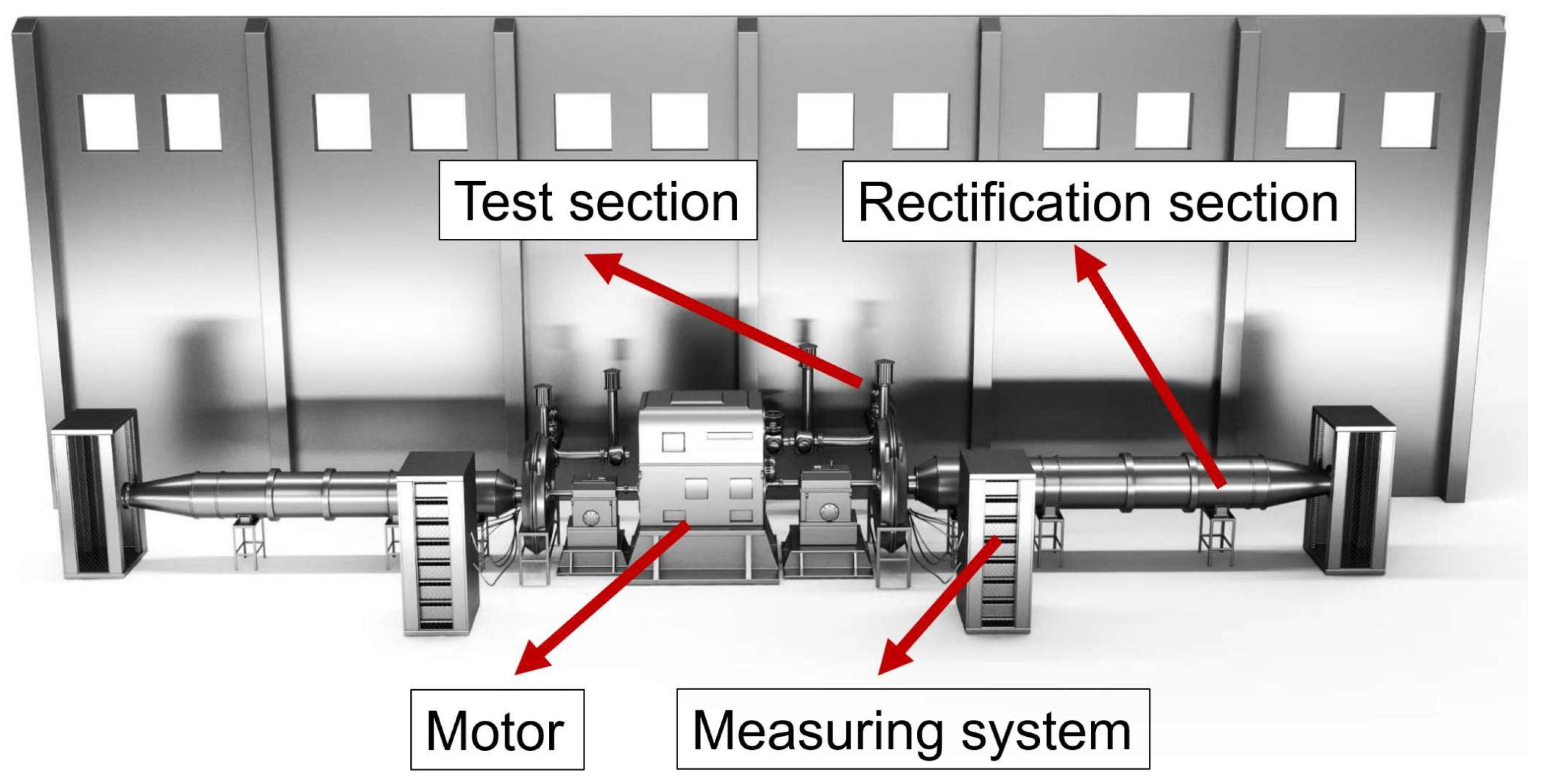 Test section

Rectification section

Motor

Measuring system