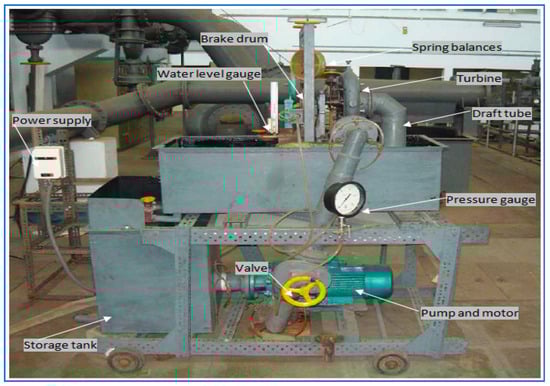 Brake drum
Spring balances
Water level gauge
Turbine
Power supply
Draft tube
Pressure gauge
Valve
Pump and motor
Storage tank