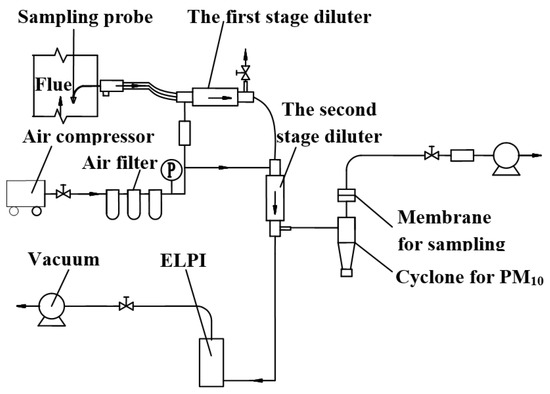 Sampling probe
The first stage diluter
Flue
The second stage diluter
Air compressor
Air filter
P
Membrane for sampling
Cyclone for $PM_{10}$
Vacuum
ELPI