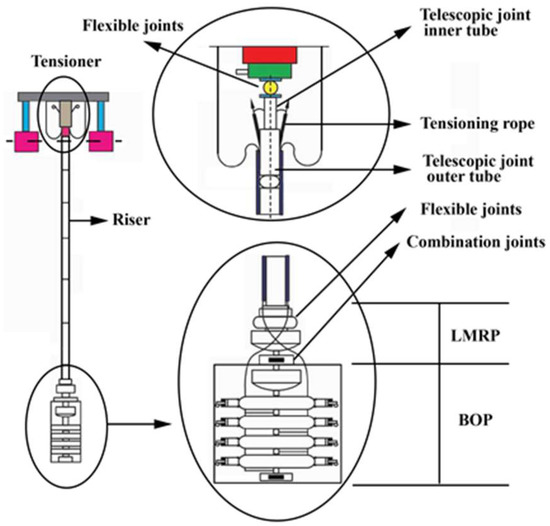 Flexible joints

Telescopic joint inner tube

Tensioner

Tensioning rope

Telescopic joint outer tube

Riser

Flexible joints

Combination joints

LMRP

BOP