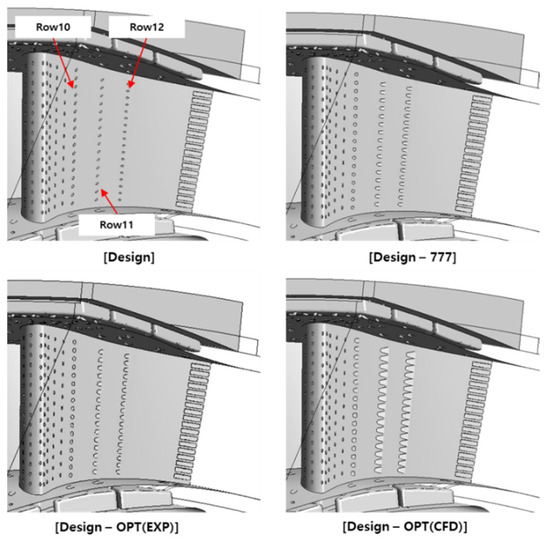 Row10

Row12

Row11

[Design]

[Design – 777]

[Design – OPT(EXP)]

[Design – OPT(CFD)]