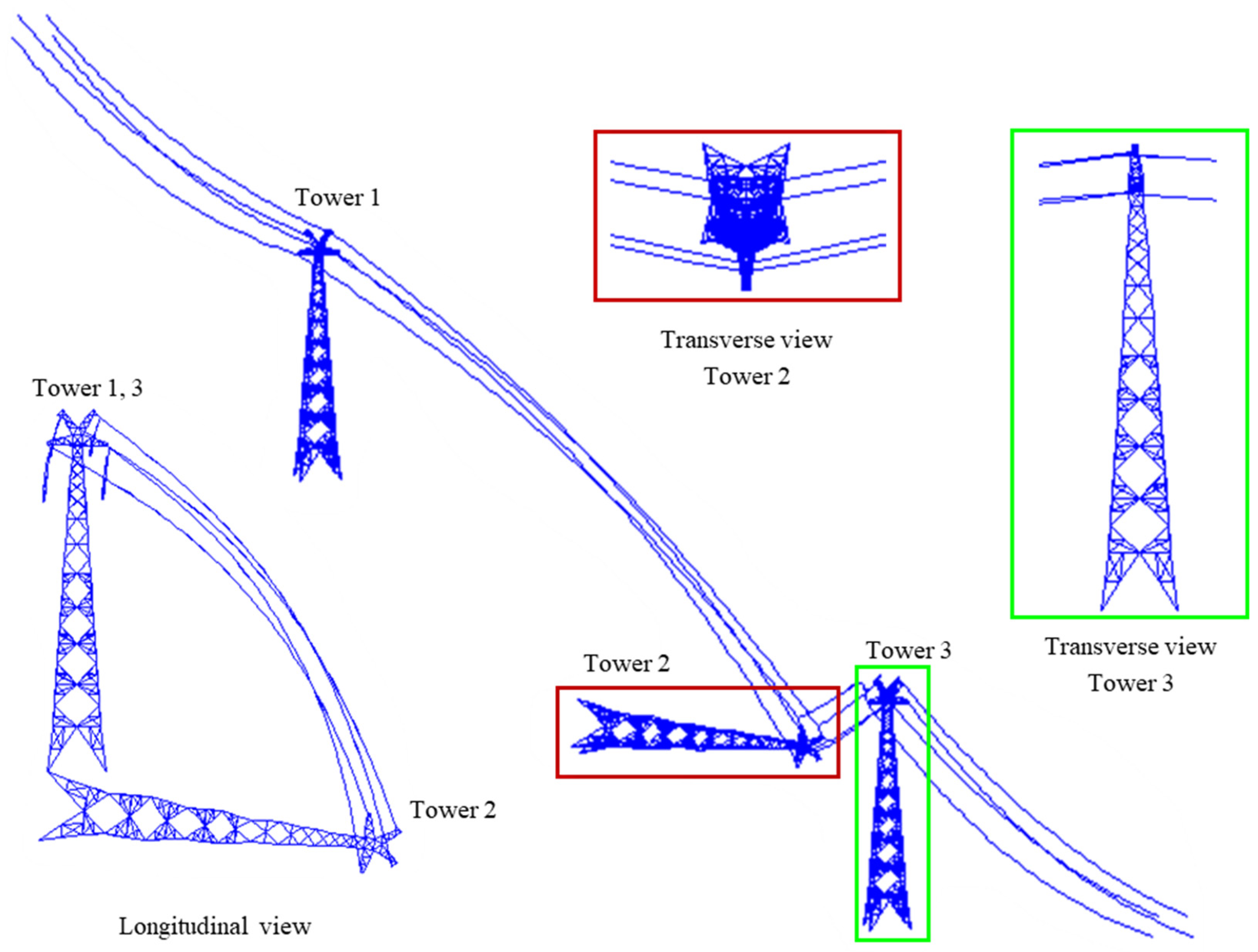 Tower 1

Transverse view
Tower 2

Tower 1, 3

Tower 2

Tower 3

Transverse view
Tower 3

Tower 2

Longitudinal view