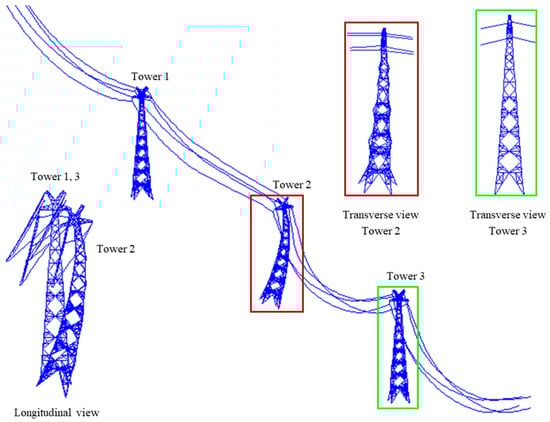 Tower 1

Tower 1, 3

Tower 2

Tower 2

Transverse view
Tower 2

Transverse view
Tower 3

Tower 3

Longitudinal view