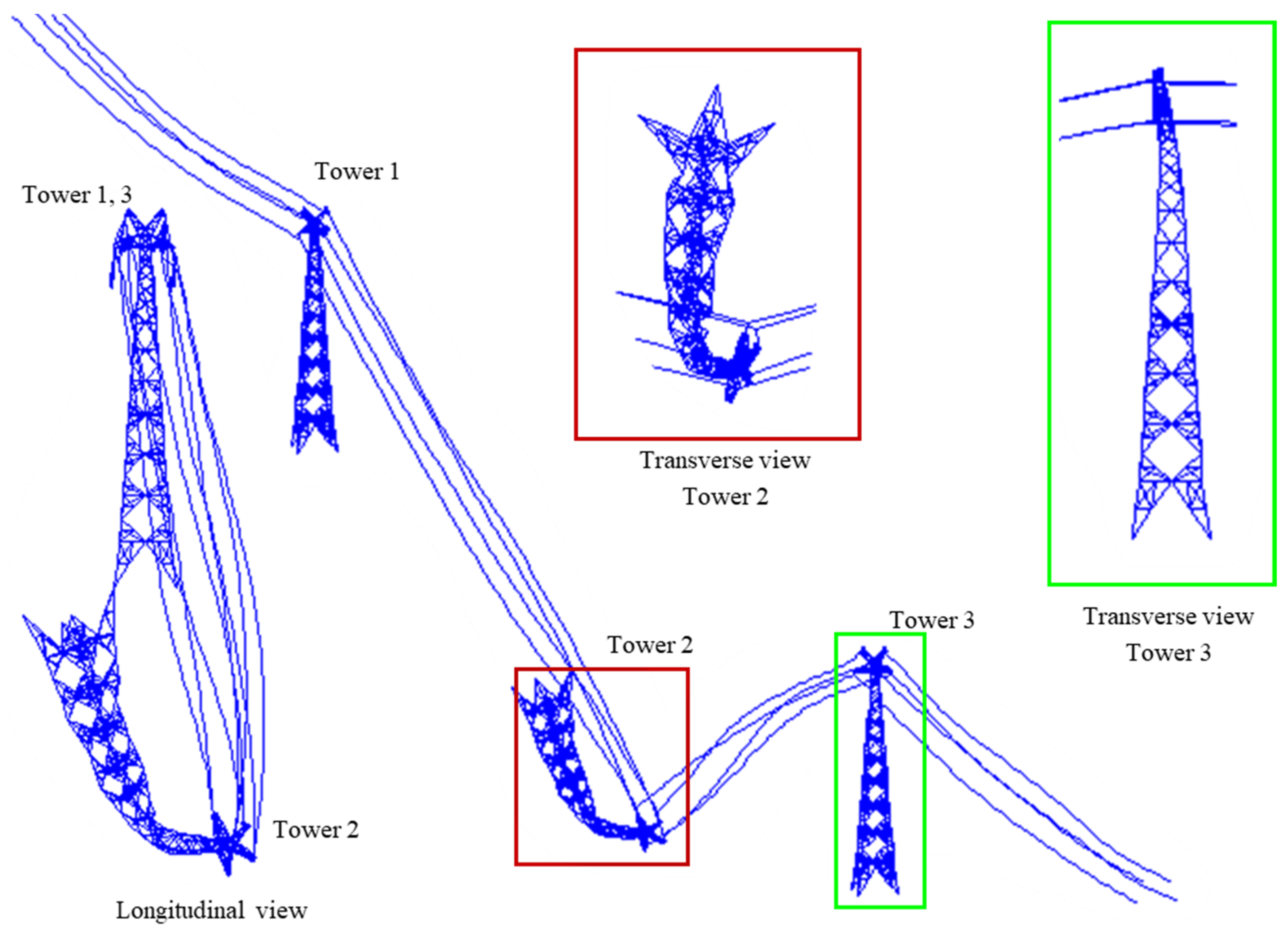 Tower 1, 3

Tower 1

Transverse view
Tower 2

Transverse view
Tower 3

Tower 3

Tower 2

Tower 2

Longitudinal view