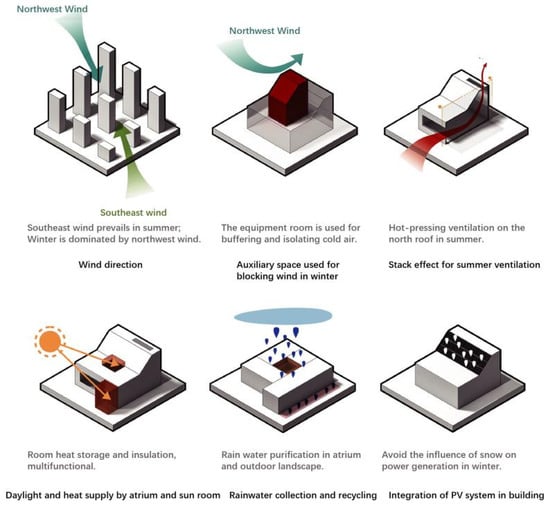 Northwest Wind

Southeast wind

Southeast wind prevails in summer; Winter is dominated by northwest wind.

Wind direction

Northwest Wind

The equipment room is used for buffering and isolating cold air.

Auxiliary space used for blocking wind in winter

Hot-pressing ventilation on the north roof in summer.

Stack effect for summer ventilation

Room heat storage and insulation, multifunctional.

Daylight and heat supply by atrium and sun room

Rain water purification in atrium and outdoor landscape.

Rainwater collection and recycling

Avoid the influence of snow on power generation in winter.

Integration of PV system in building