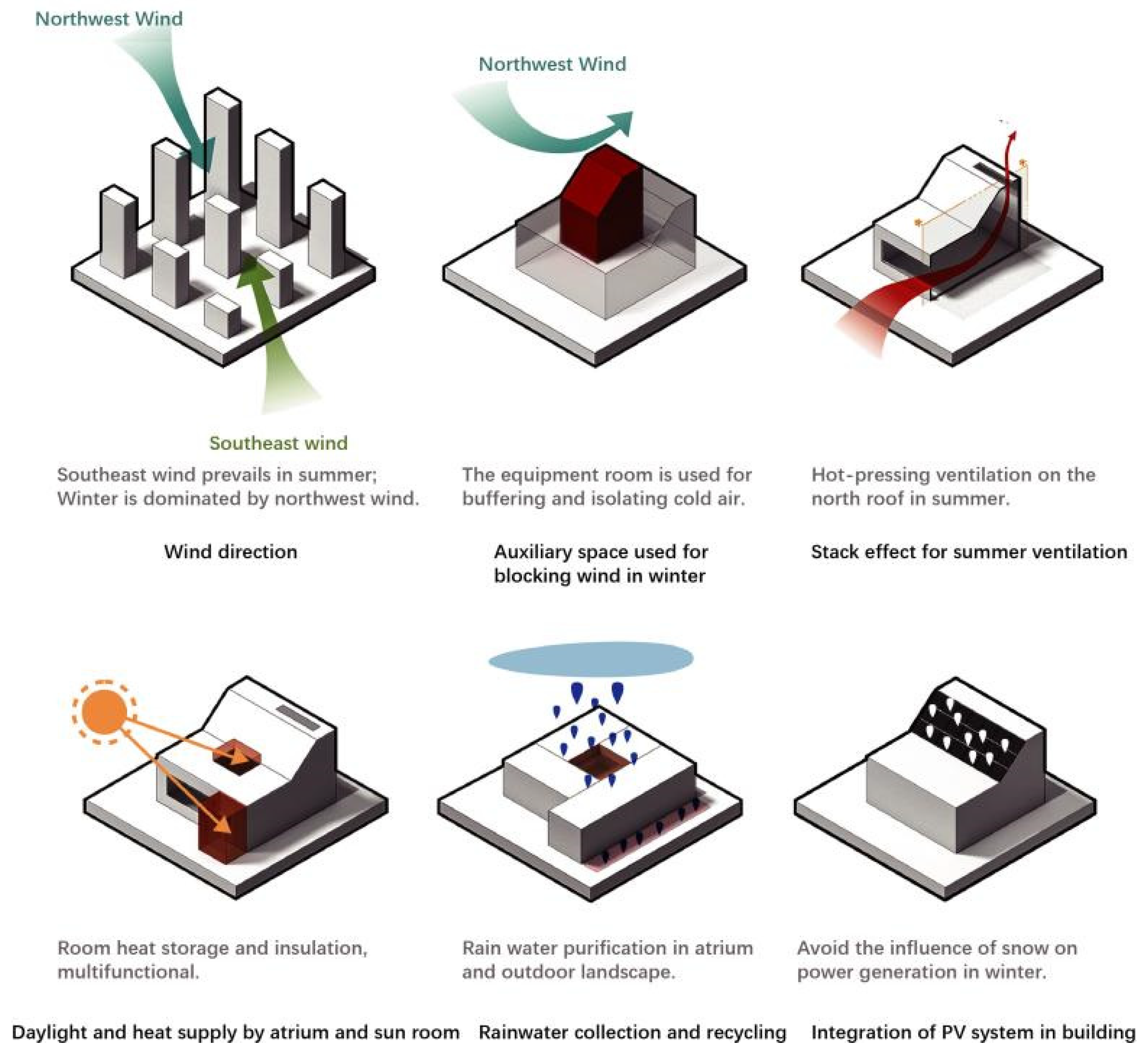 Northwest Wind

Southeast wind

Southeast wind prevails in summer; Winter is dominated by northwest wind.

Wind direction

Northwest Wind

The equipment room is used for buffering and isolating cold air.

Auxiliary space used for blocking wind in winter

Hot-pressing ventilation on the north roof in summer.

Stack effect for summer ventilation

Room heat storage and insulation, multifunctional.

Daylight and heat supply by atrium and sun room

Rain water purification in atrium and outdoor landscape.

Rainwater collection and recycling

Avoid the influence of snow on power generation in winter.

Integration of PV system in building