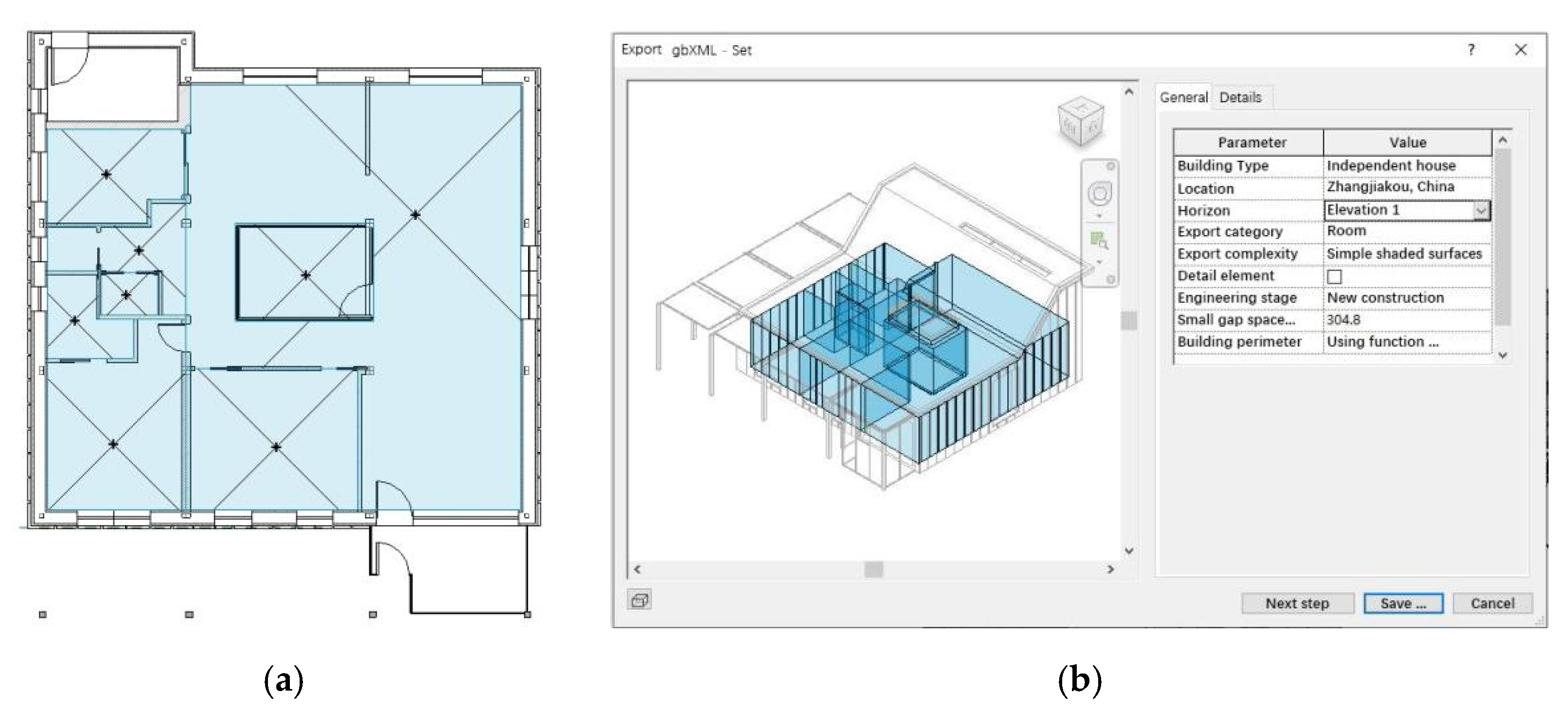 Export gbXML - Set

?

General Details

| Parameter | Value |
|---|---|
| Building Type | Independent house |
| Location | Zhangjiakou, China |
| Horizon | Elevation 1 |
| Export category | Room |
| Export complexity | Simple shaded surfaces |
| Detail element | |
| Engineering stage | New construction |
| Small gap space... | 304.8 |
| Building perimeter | Using function ... |

Next step Save ... Cancel

(a)

(b)