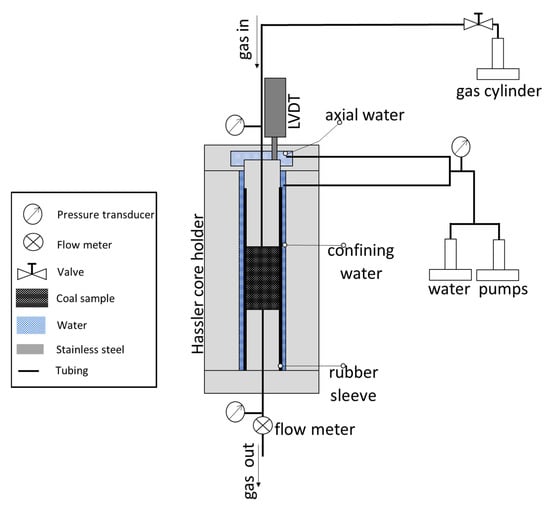 gas in

gas cylinder

LVDT

axial water

Hassler core holder

confining water

water pumps

rubber sleeve

flow meter

gas out

Pressure transducer
Flow meter
Valve
Coal sample
Water
Stainless steel
Tubing