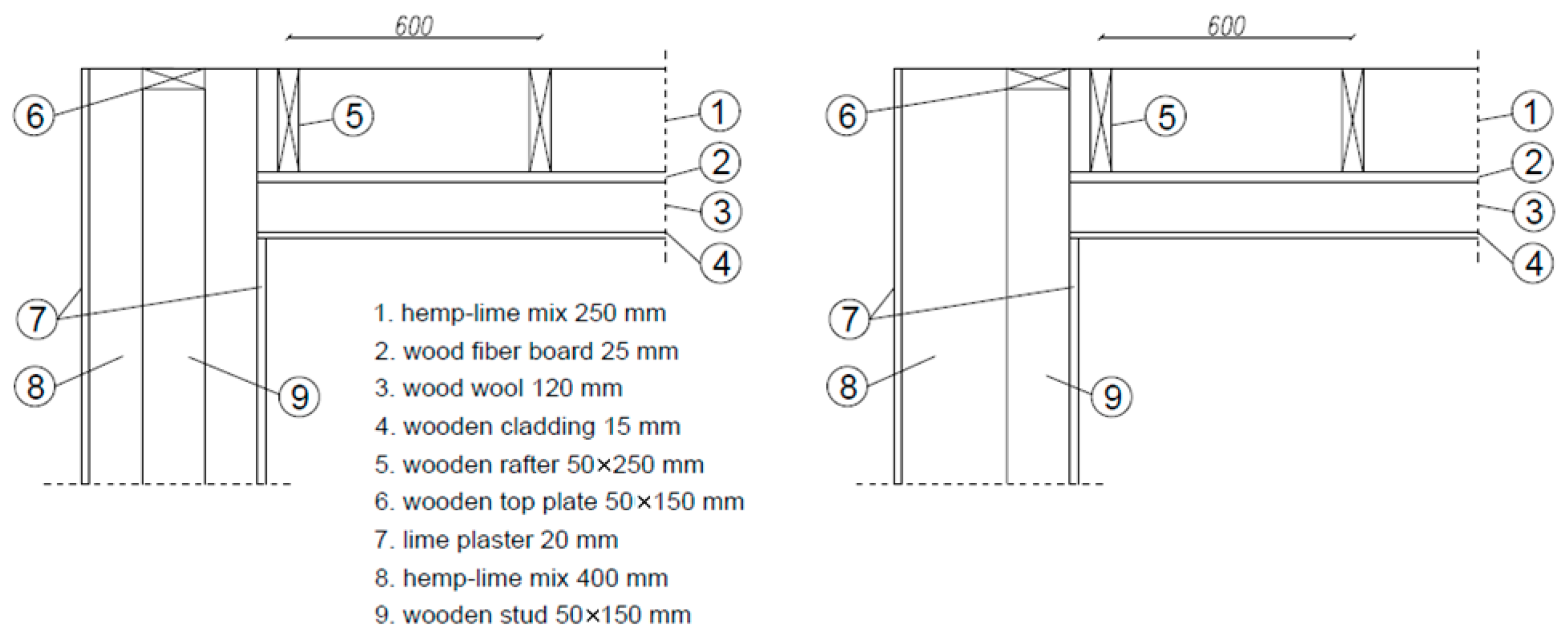 600

6

5

1

2

3

4

7

8

9

1. hemp-lime mix 250 mm
2. wood fiber board 25 mm
3. wood wool 120 mm
4. wooden cladding 15 mm
5. wooden rafter 50×250 mm
6. wooden top plate 50×150 mm
7. lime plaster 20 mm
8. hemp-lime mix 400 mm
9. wooden stud 50×150 mm

600

6

5

1

2

3

4

7

8

9