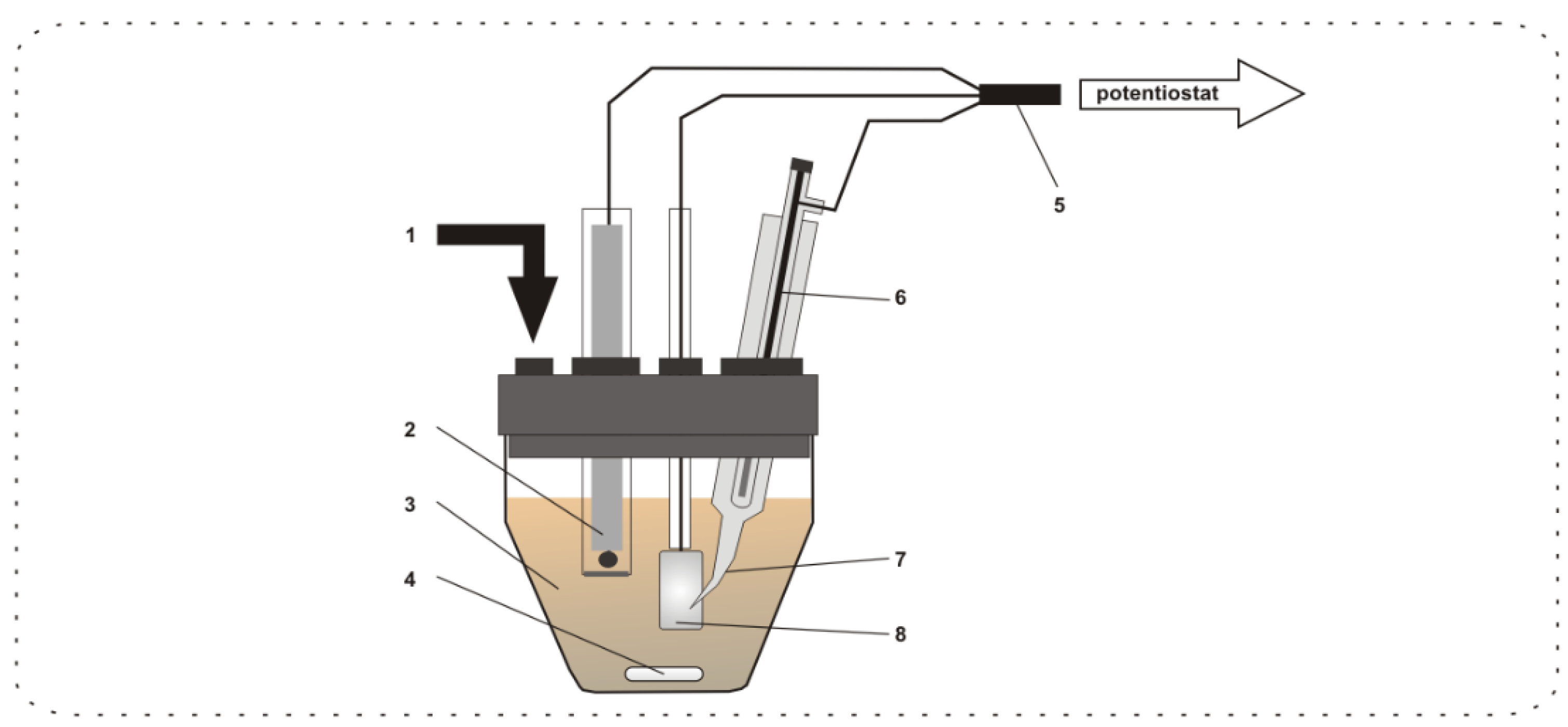 potentiostat

5

1

6

2

3

7

4

8