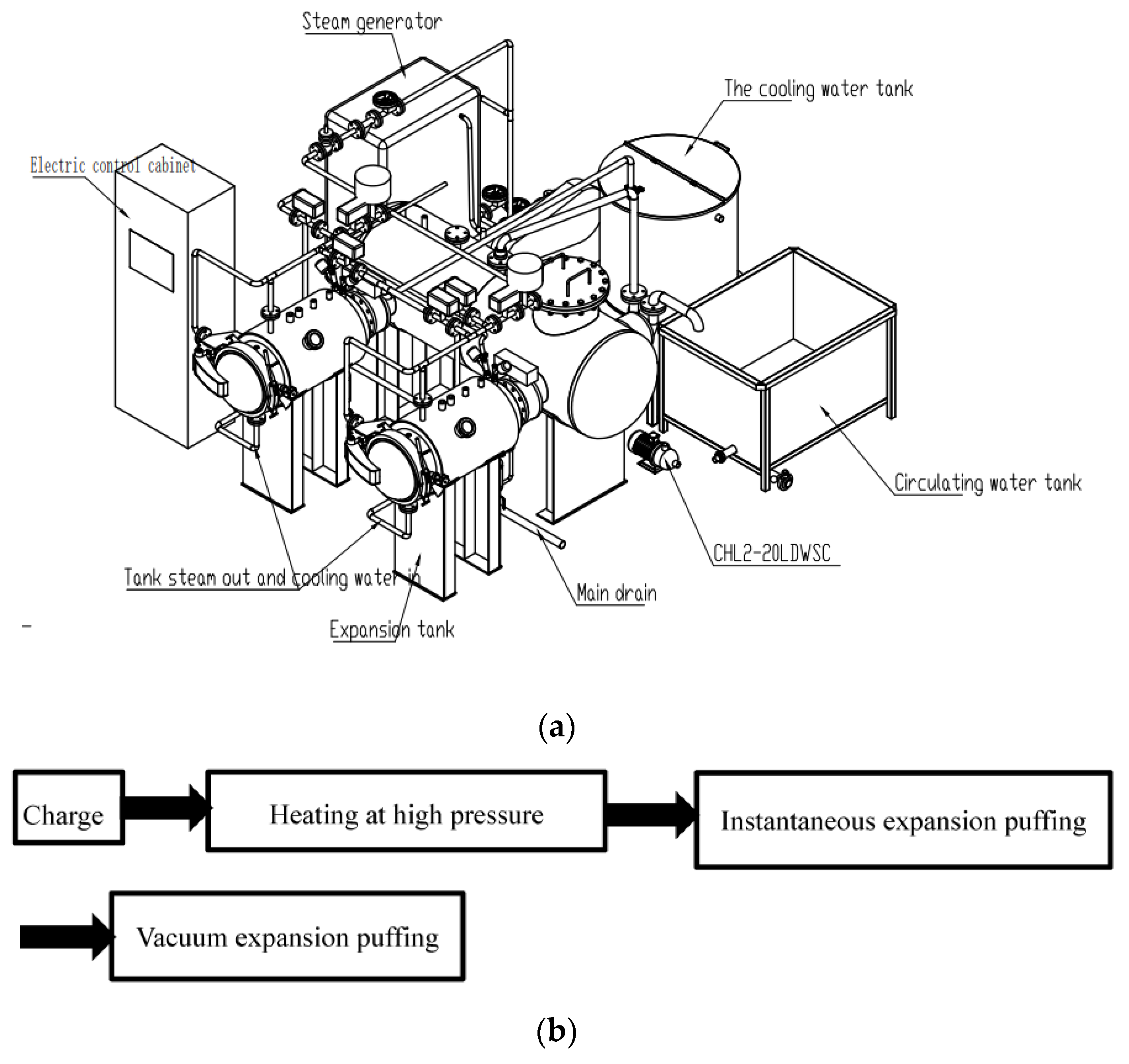 Steam generator

The cooling water tank

Electric control cabinet

Circulating water tank

CHL2-20LDWSC

Tank steam out and cooling water in

Main drain

Expansion tank

(a)

Charge

Heating at high pressure

Instantaneous expansion puffing

Vacuum expansion puffing

(b)