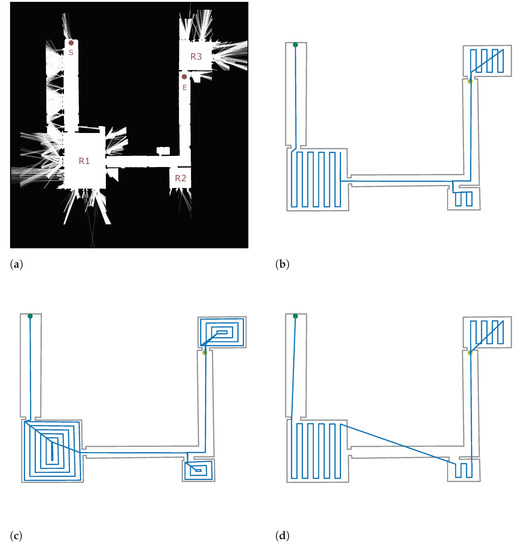 S

R3

E

R1

R2

(a)

(b)

(c)

(d)