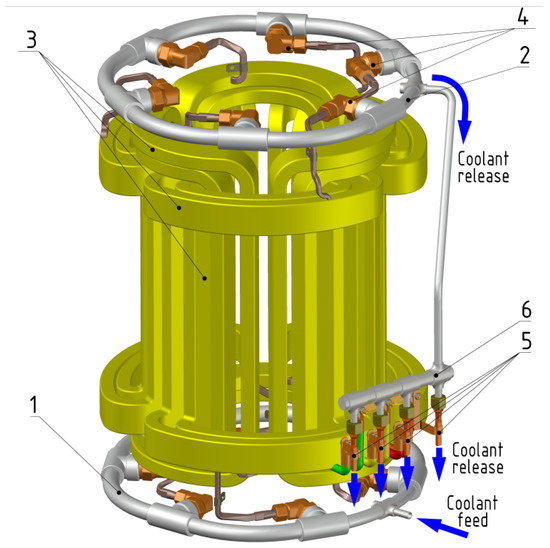 3

4

2

Coolant release

6

5

1

Coolant release

Coolant feed