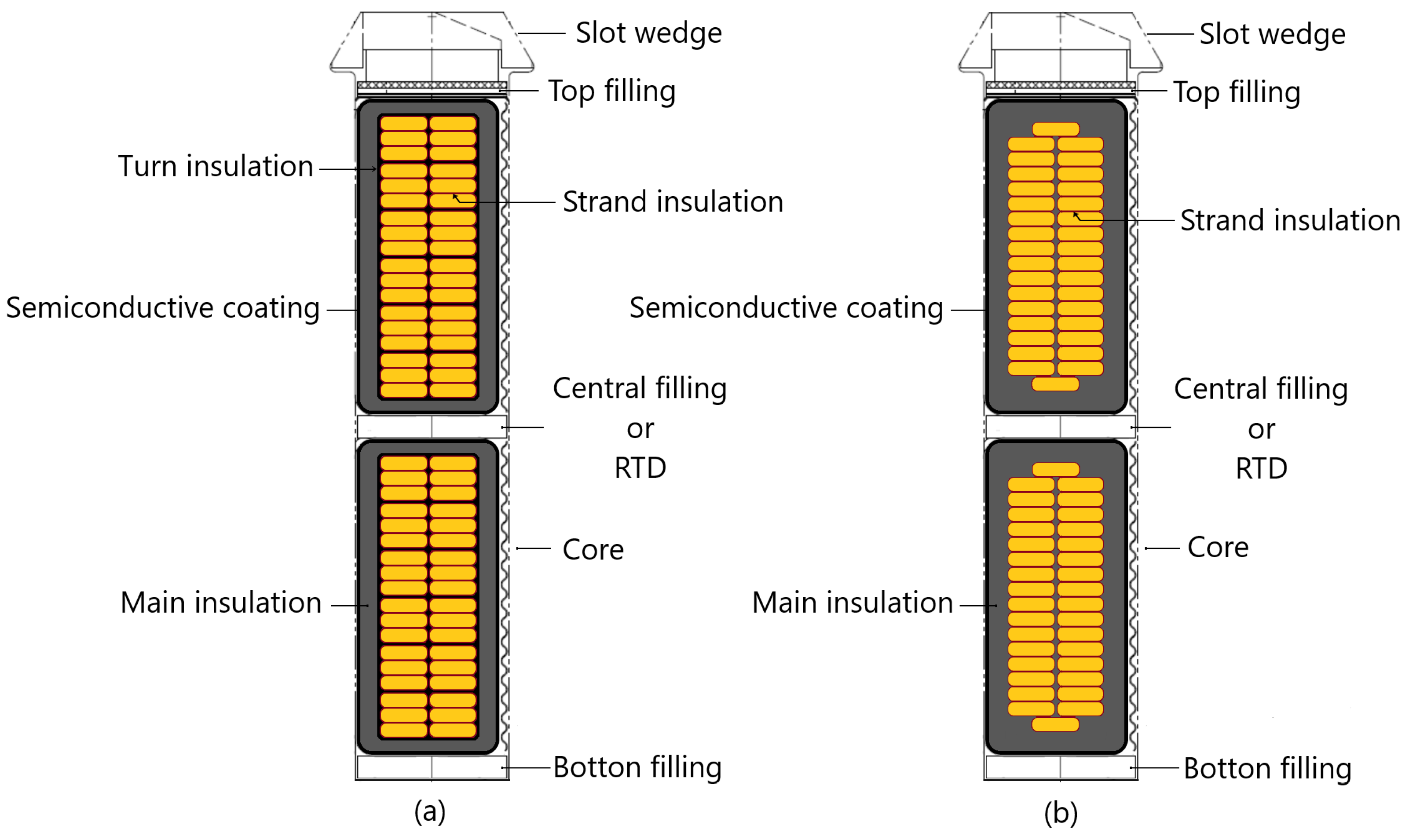 Slot wedge
Top filling
Turn insulation
Strand insulation
Semiconductive coating
Central filling
or
RTD
Core
Main insulation
Botton filling
(a)

Slot wedge
Top filling
Strand insulation
Semiconductive coating
Central filling
or
RTD
Core
Main insulation
Botton filling
(b)