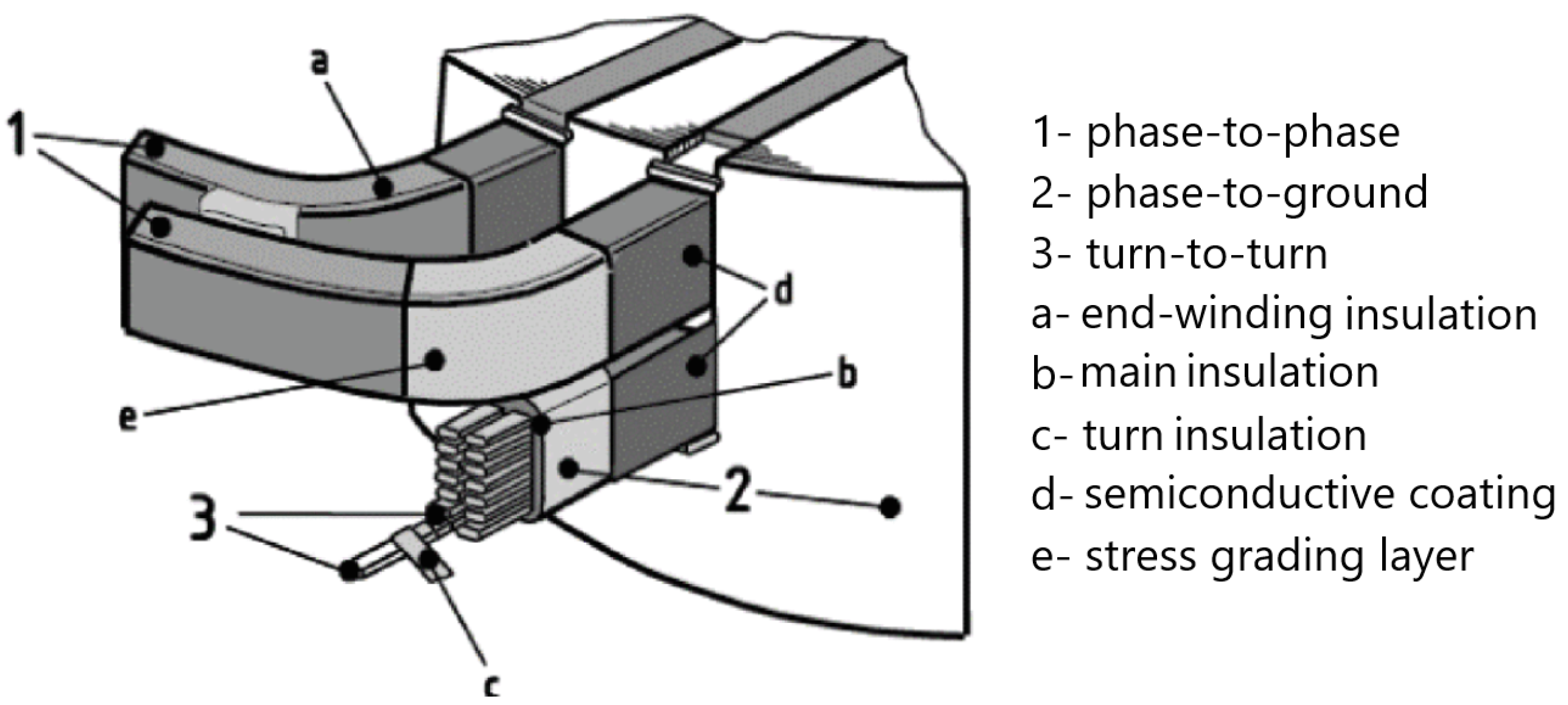 a
1
d
b
e
2
3
c

1- phase-to-phase
2- phase-to-ground
3- turn-to-turn
a- end-winding insulation
b- main insulation
c- turn insulation
d- semiconductive coating
e- stress grading layer