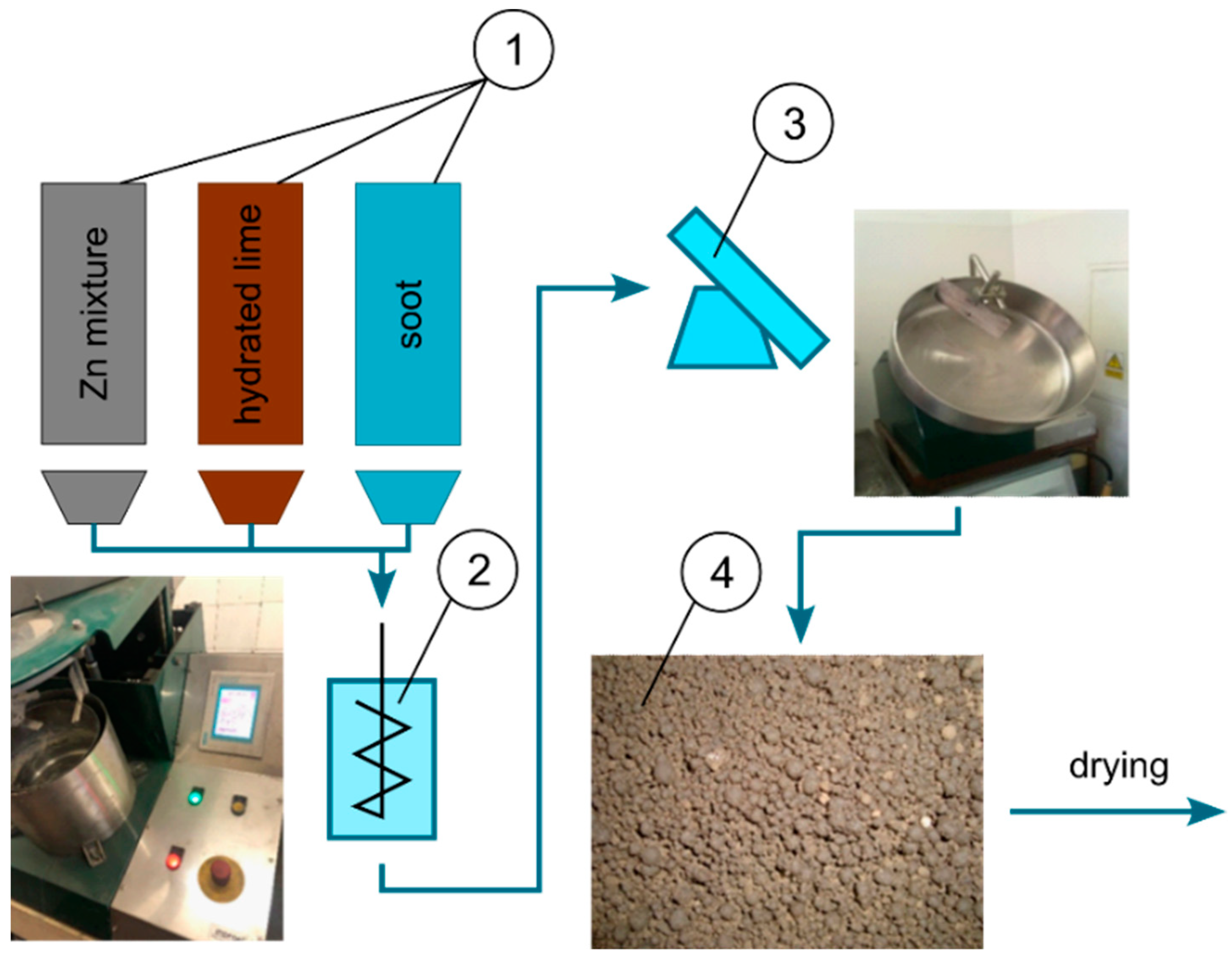 1

Zn mixture

hydrated lime

soot

3

2

4

drying