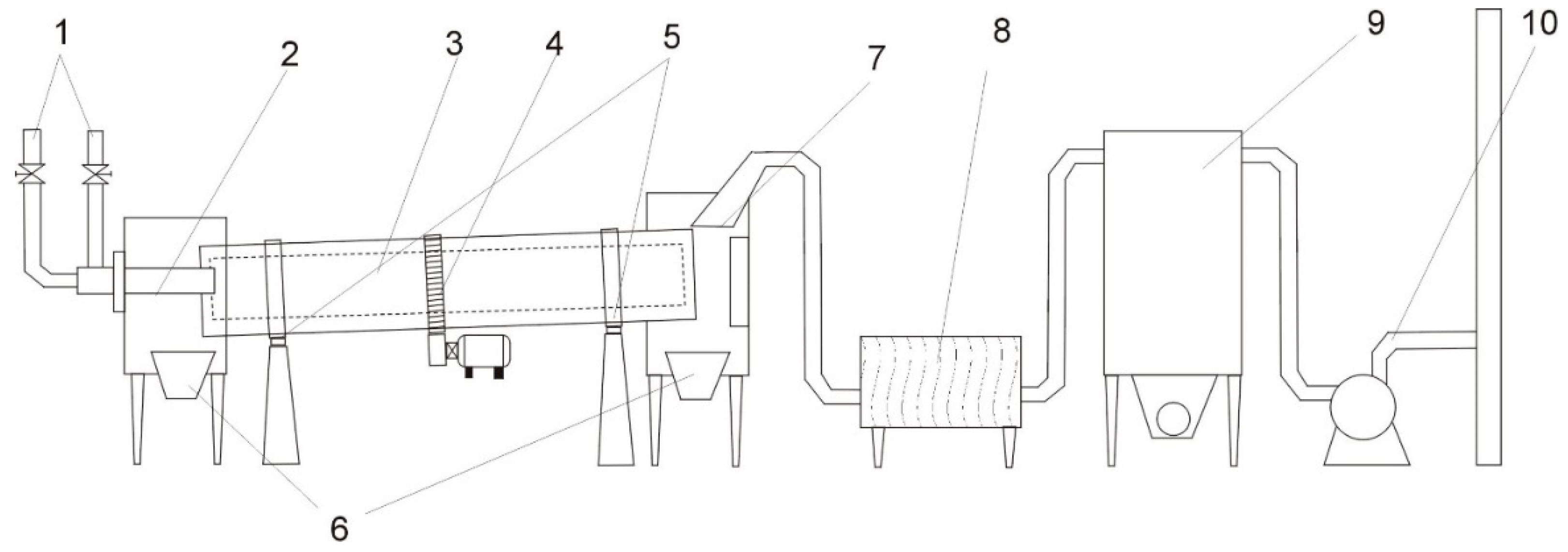 1
2
3
4
5
7
8
9
10
6