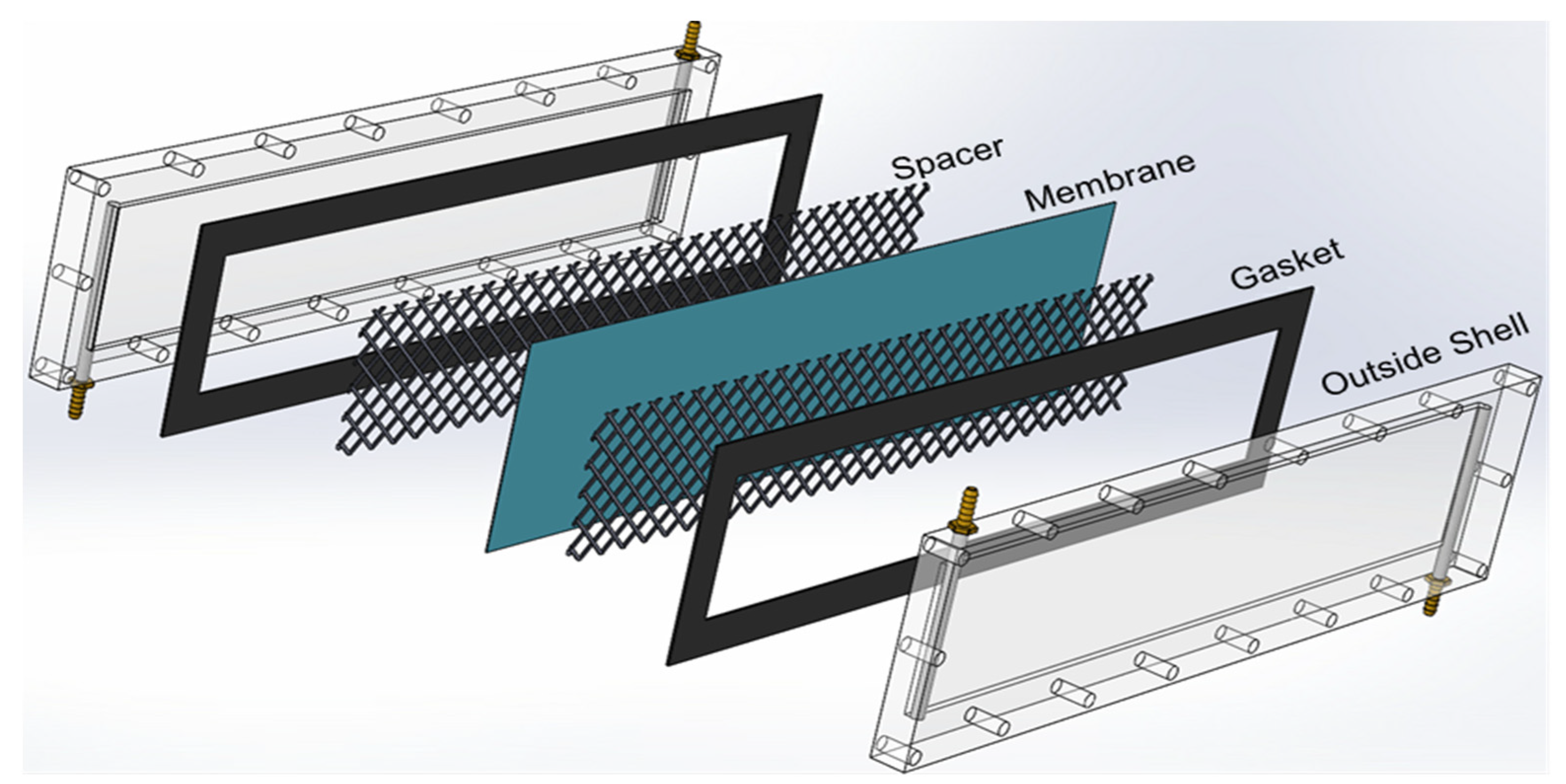 Spacer
Membrane
Gasket
Outside Shell