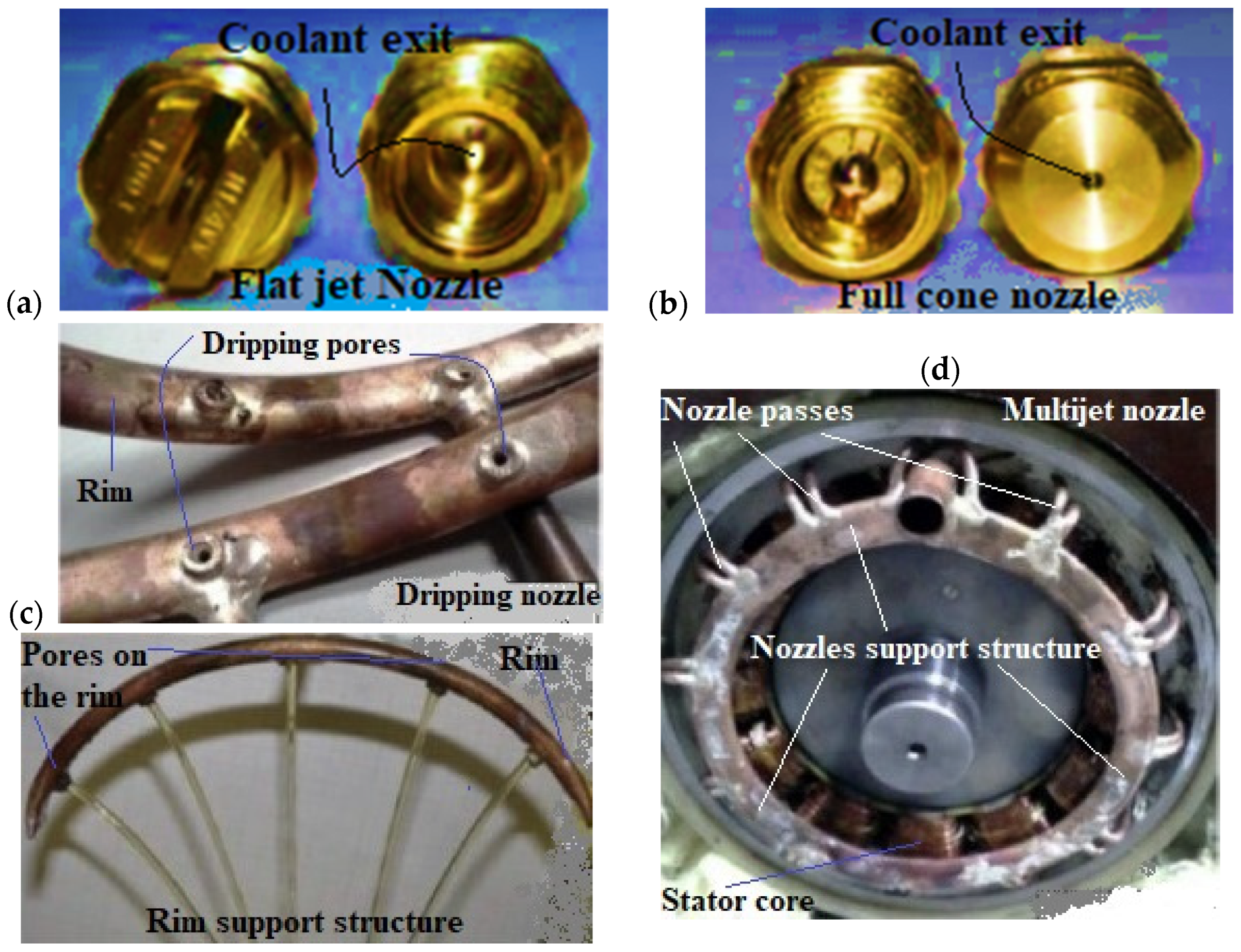 Coolant exit

Flat jet Nozzle

(a)

Coolant exit

Full cone nozzle

(b)

Dripping pores

Rim

Dripping nozzle

(c)

Pores on the rim

Rim

Rim support structure

(d)

Nozzle passes

Multijet nozzle

Nozzles support structure

Stator core